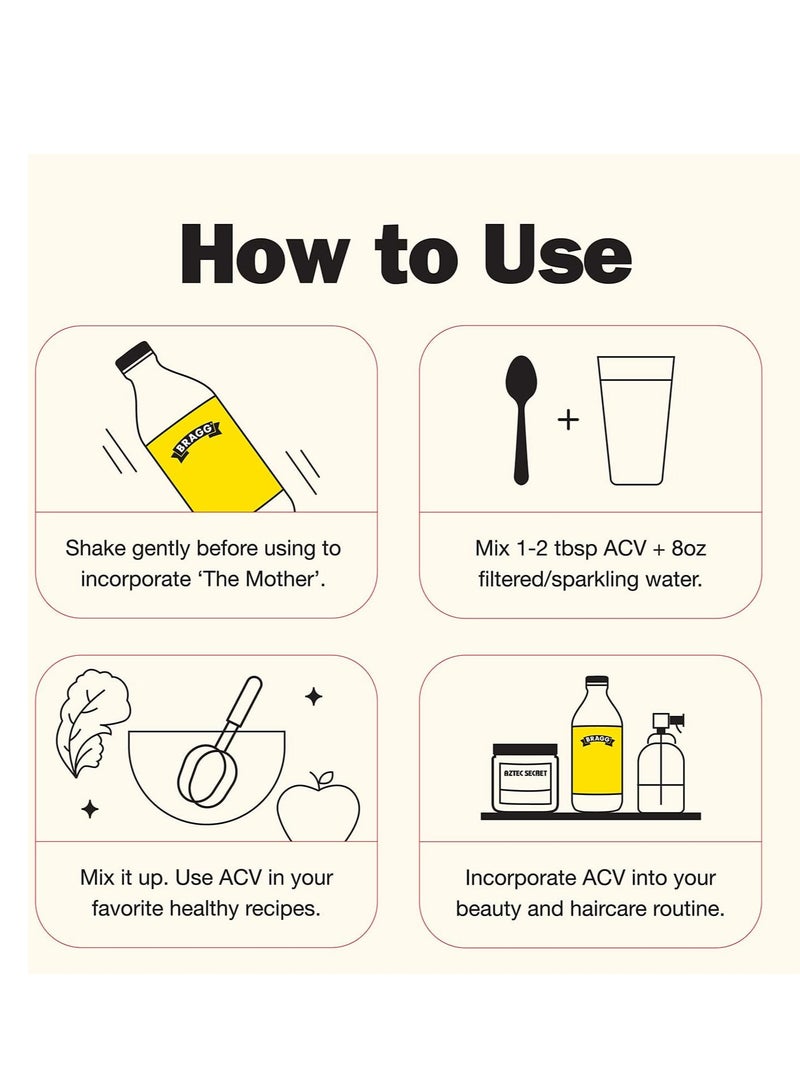 How to Use

BRAGG

Shake gently before using to incorporate 'The Mother'.

+

Mix 1-2 tbsp ACV + 8oz filtered/sparkling water.

Mix it up. Use ACV in your favorite healthy recipes.

AZTEC SECRET

BRAGG

Incorporate ACV into your beauty and haircare routine.