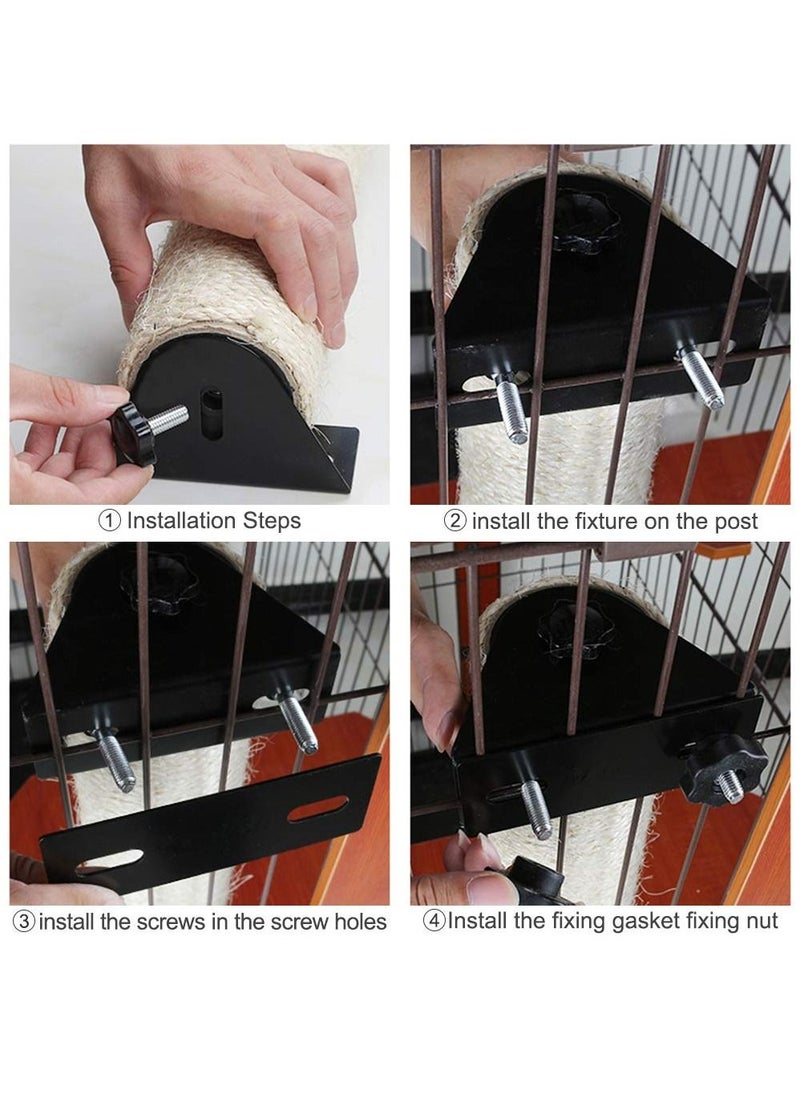 ① Installation Steps

② install the fixture on the post

③ install the screws in the screw holes

④ Install the fixing gasket fixing nut