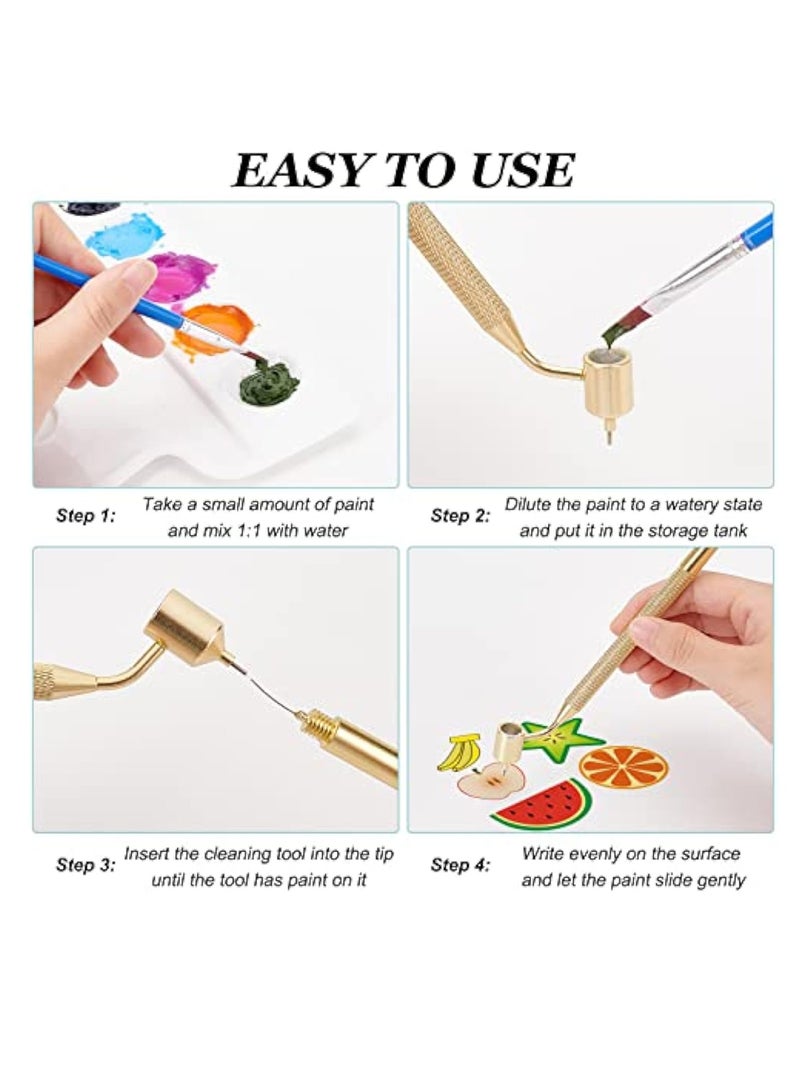 EASY TO USE

Step 1: Take a small amount of paint and mix 1:1 with water

Step 2: Dilute the paint to a watery state and put it in the storage tank

Step 3: Insert the cleaning tool into the tip until the tool has paint on it

Step 4: Write evenly on the surface and let the paint slide gently