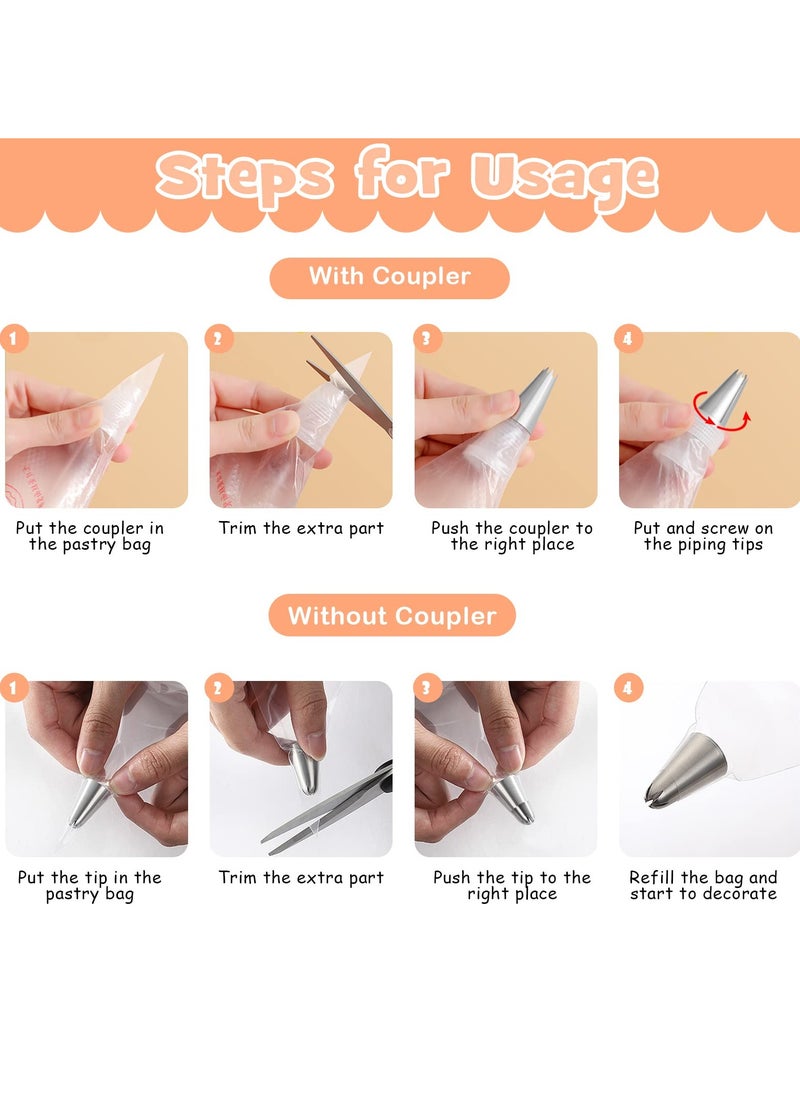 Steps for Usage

With Coupler

1
Put the coupler in the pastry bag

2
Trim the extra part

3
Push the coupler to the right place

4
Put and screw on the piping tips

Without Coupler

1
Put the tip in the pastry bag

2
Trim the extra part

3
Push the tip to the right place

4
Refill the bag and start to decorate