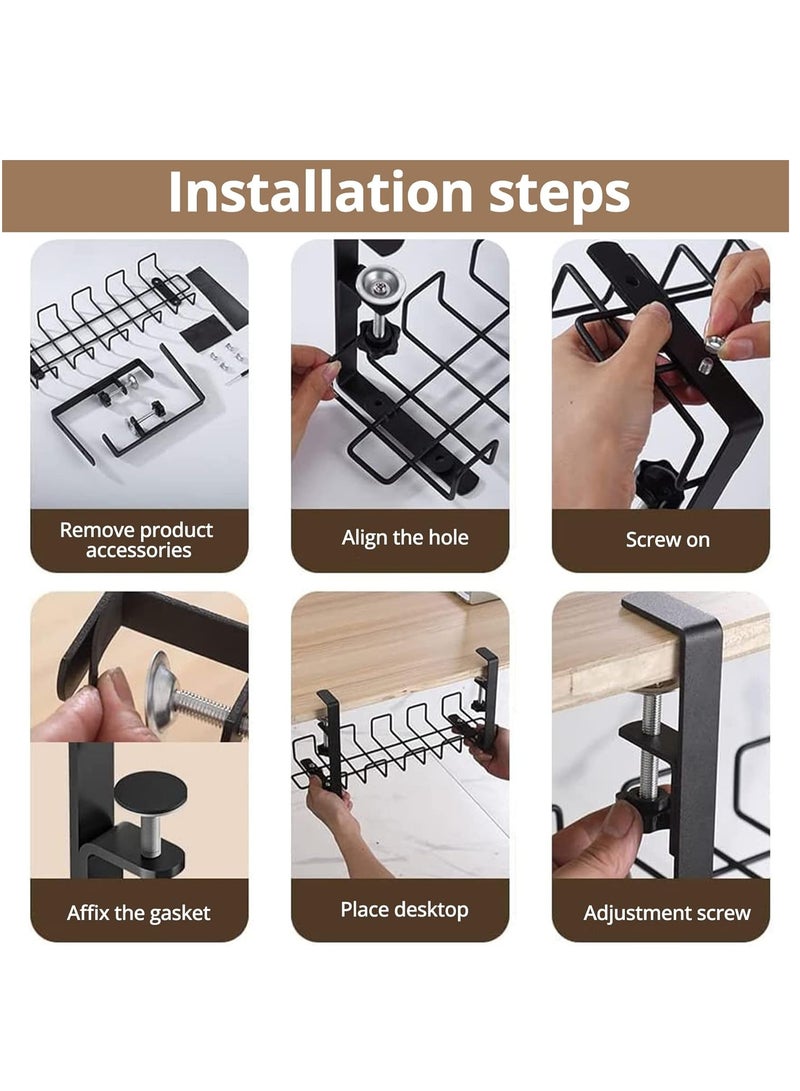 Installation steps

Remove product accessories

Align the hole

Screw on

Affix the gasket

Place desktop

Adjustment screw