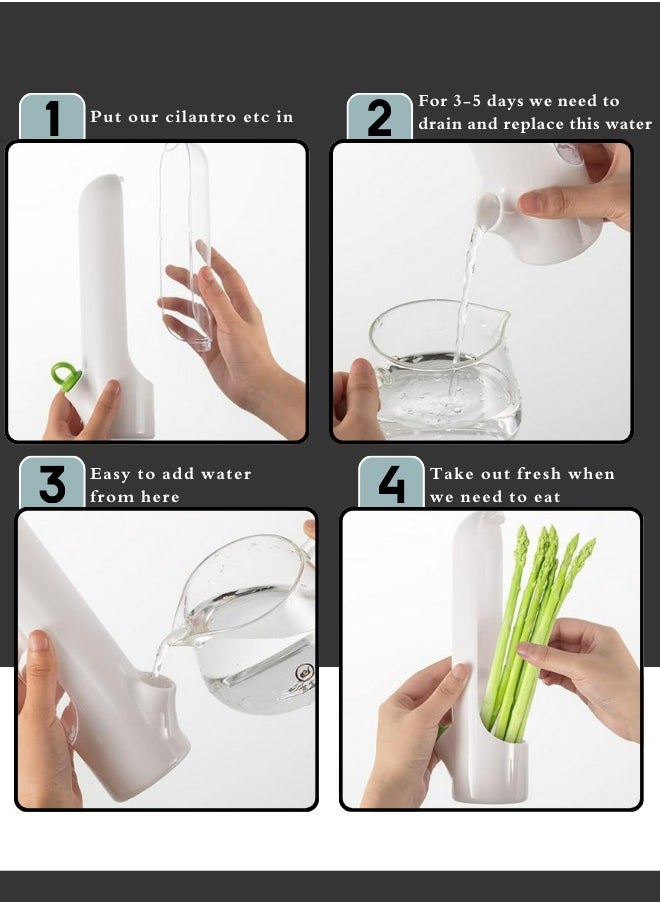 1 Put our cilantro etc in

2 For 3-5 days we need to drain and replace this water

3 Easy to add water from here

4 Take out fresh when we need to eat