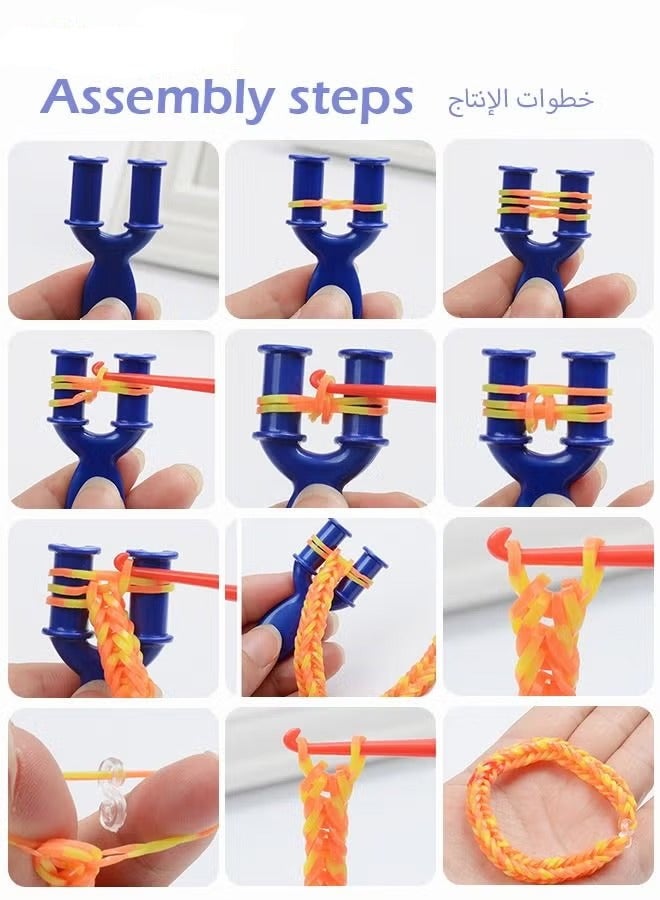 Assembly steps خطوات الإنتاج