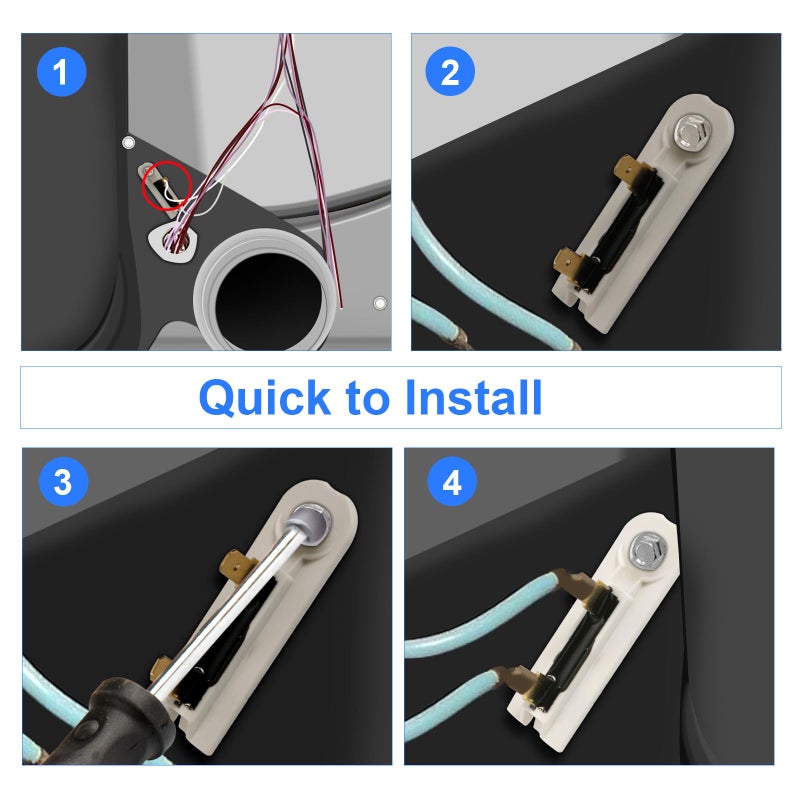 1

2

Quick to Install

3

4