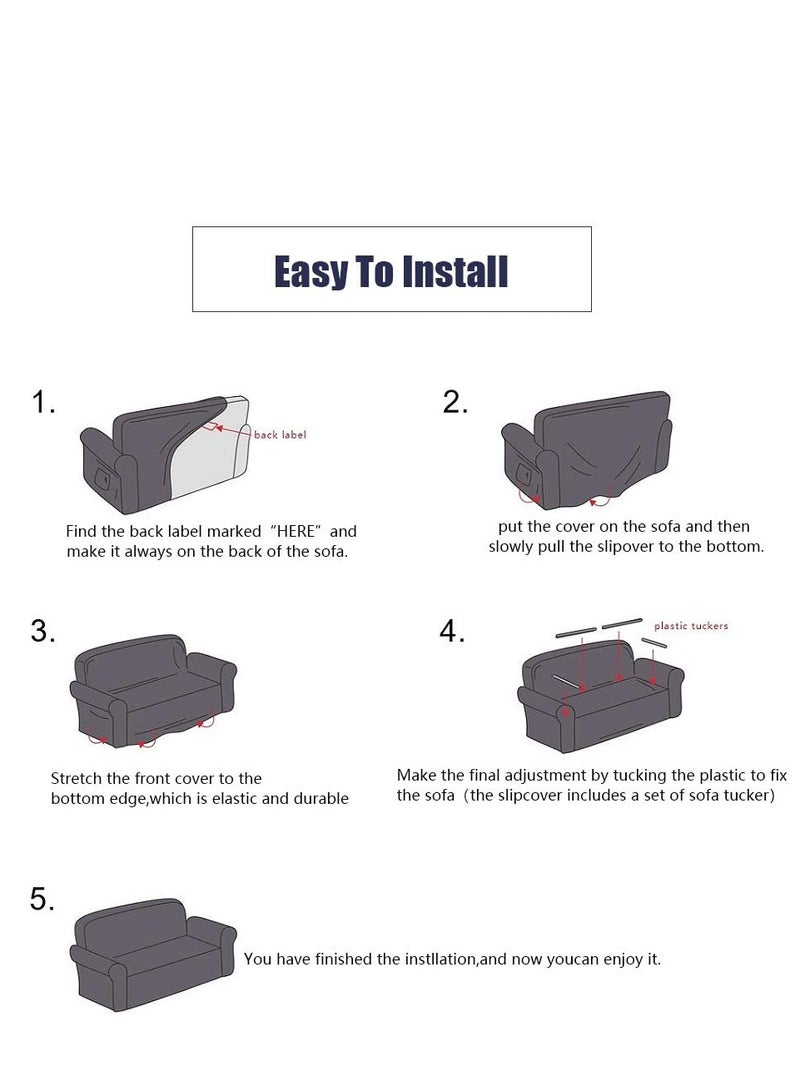 Easy To Install

1.

back label

Find the back label marked "HERE" and make it always on the back of the sofa.

2.

put the cover on the sofa and then slowly pull the slipover to the bottom.

3.

Stretch the front cover to the bottom edge,which is elastic and durable

4.

plastic tuckers

Make the final adjustment by tucking the plastic to fix the sofa (the slipcover includes a set of sofa tucker)

5.

You have finished the instllation,and now youcan enjoy it.