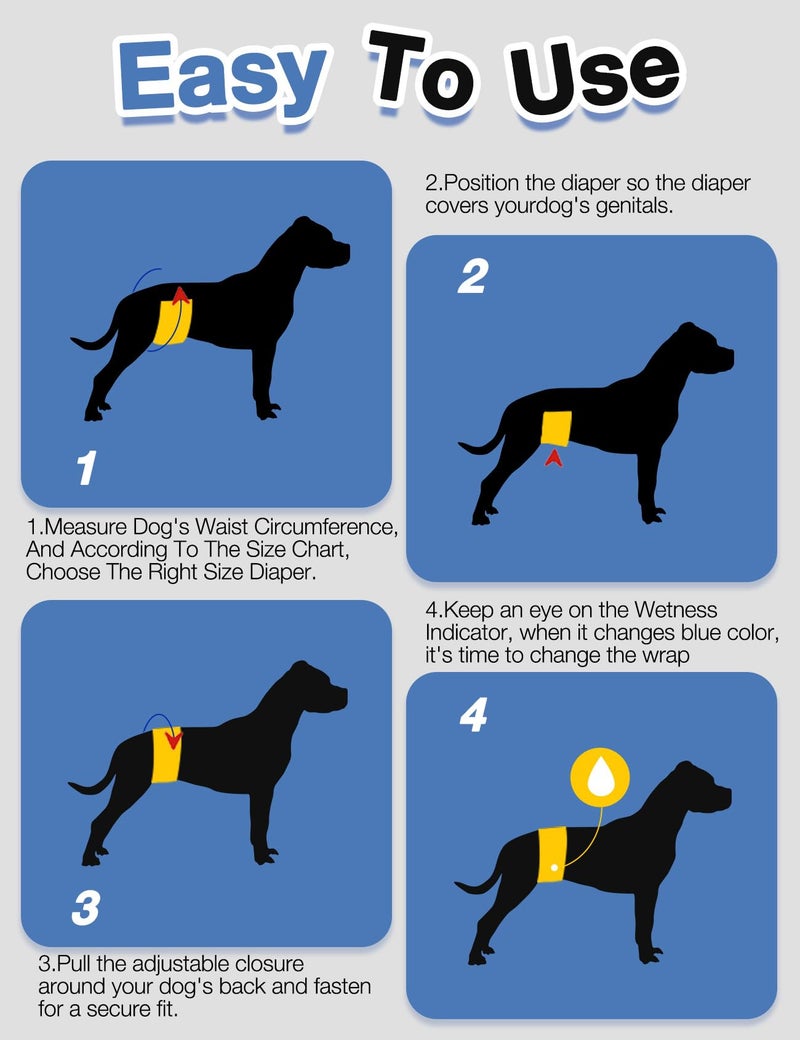 Easy To Use

1

1.Measure Dog's Waist Circumference, And According To The Size Chart, Choose The Right Size Diaper.

2.Position the diaper so the diaper covers yourdog's genitals.

2

3

3.Pull the adjustable closure around your dog's back and fasten for a secure fit.

4.Keep an eye on the Wetness Indicator, when it changes blue color, it's time to change the wrap

4