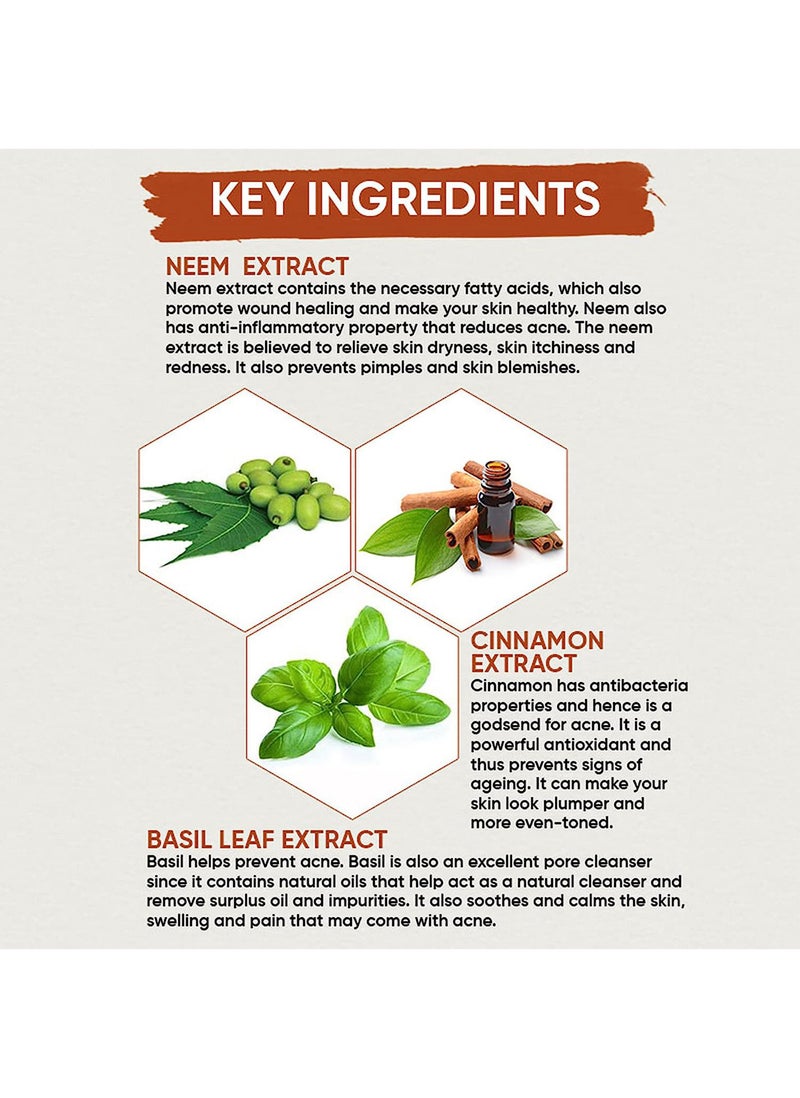 KEY INGREDIENTS

NEEM EXTRACT
Neem extract contains the necessary fatty acids, which also promote wound healing and make your skin healthy. Neem also has anti-inflammatory property that reduces acne. The neem extract is believed to relieve skin dryness, skin itchiness and redness. It also prevents pimples and skin blemishes.

CINNAMON EXTRACT
Cinnamon has antibacteria properties and hence is a godsend for acne. It is a powerful antioxidant and thus prevents signs of ageing. It can make your skin look plumper and more even-toned.

BASIL LEAF EXTRACT
Basil helps prevent acne. Basil is also an excellent pore cleanser since it contains natural oils that help act as a natural cleanser and remove surplus oil and impurities. It also soothes and calms the skin, swelling and pain that may come with acne.