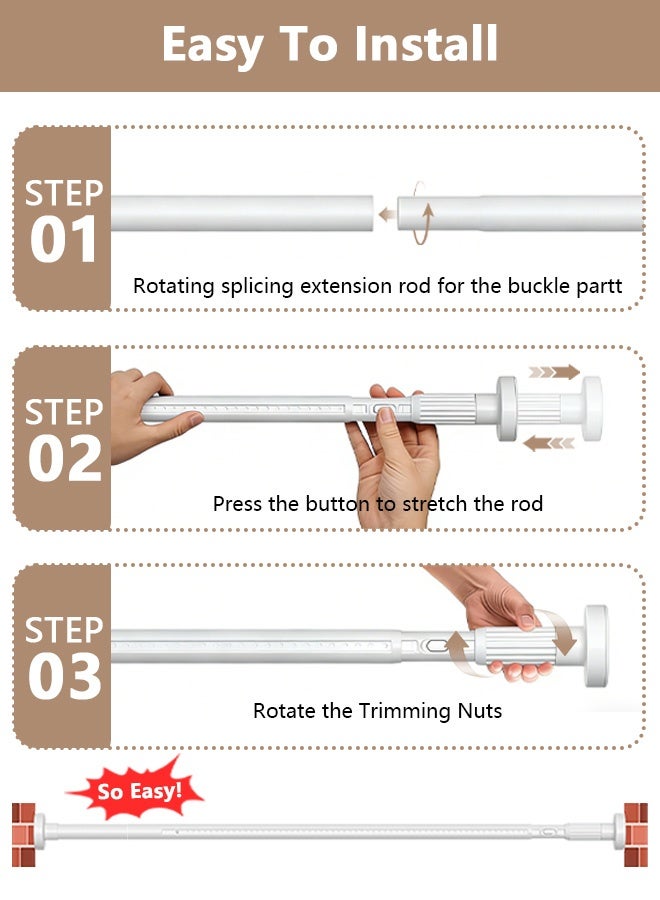 Easy To Install

STEP
01

Rotating splicing extension rod for the buckle partt

STEP
02

Press the button to stretch the rod

STEP
03

Rotate the Trimming Nuts

So Easy!