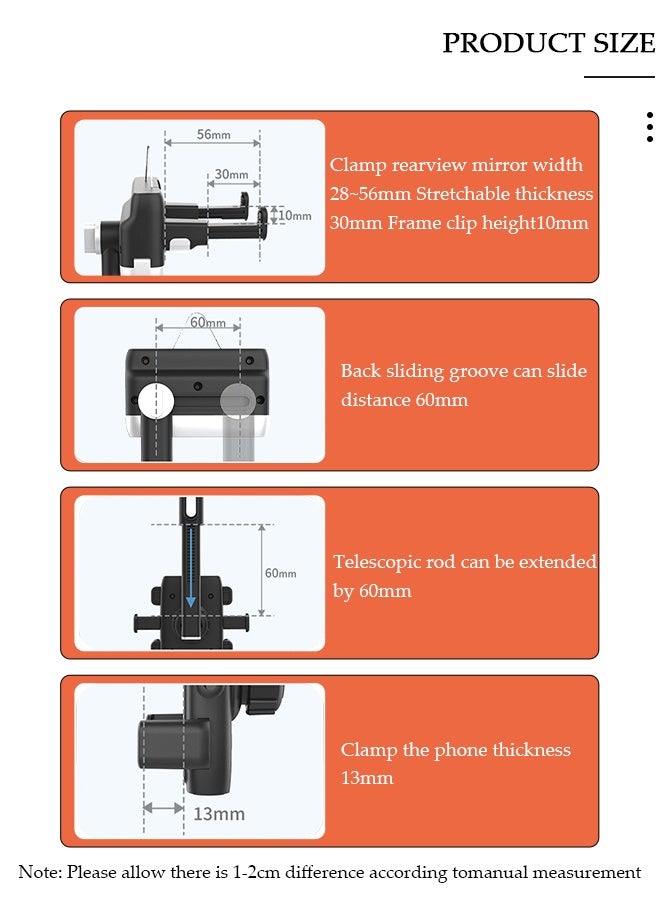 PRODUCT SIZE

56mm

30mm

10mm

Clamp rearview mirror width 28~56mm Stretchable thickness 30mm Frame clip height10mm

60mm

Back sliding groove can slide distance 60mm

60mm

Telescopic rod can be extended by 60mm

13mm

Clamp the phone thickness 13mm

Note: Please allow there is 1-2cm difference according tomanual measurement