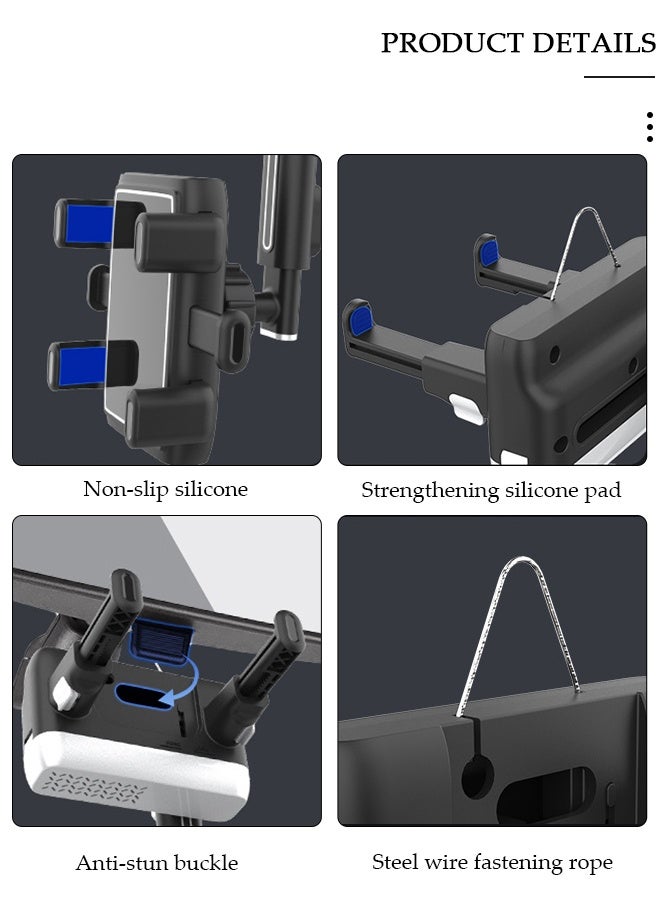 PRODUCT DETAILS

Non-slip silicone

Strengthening silicone pad

Anti-stun buckle

Steel wire fastening rope