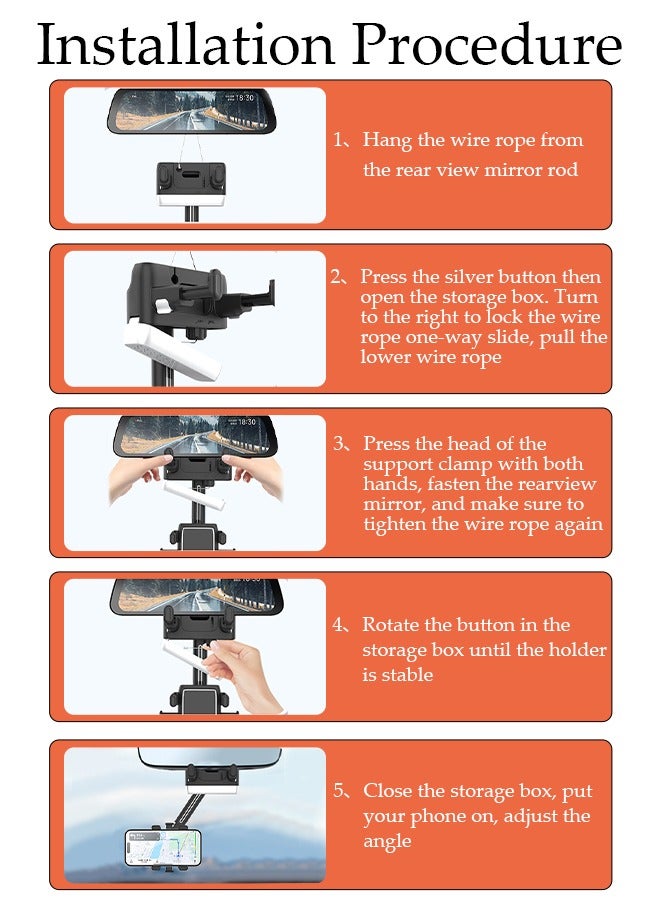 Installation Procedure

18:30

1、Hang the wire rope from the rear view mirror rod

2、Press the silver button then open the storage box. Turn to the right to lock the wire rope one-way slide, pull the lower wire rope

18:30

3、Press the head of the support clamp with both hands, fasten the rearview mirror, and make sure to tighten the wire rope again

4、Rotate the button in the storage box until the holder is stable

5、Close the storage box, put your phone on, adjust the angle