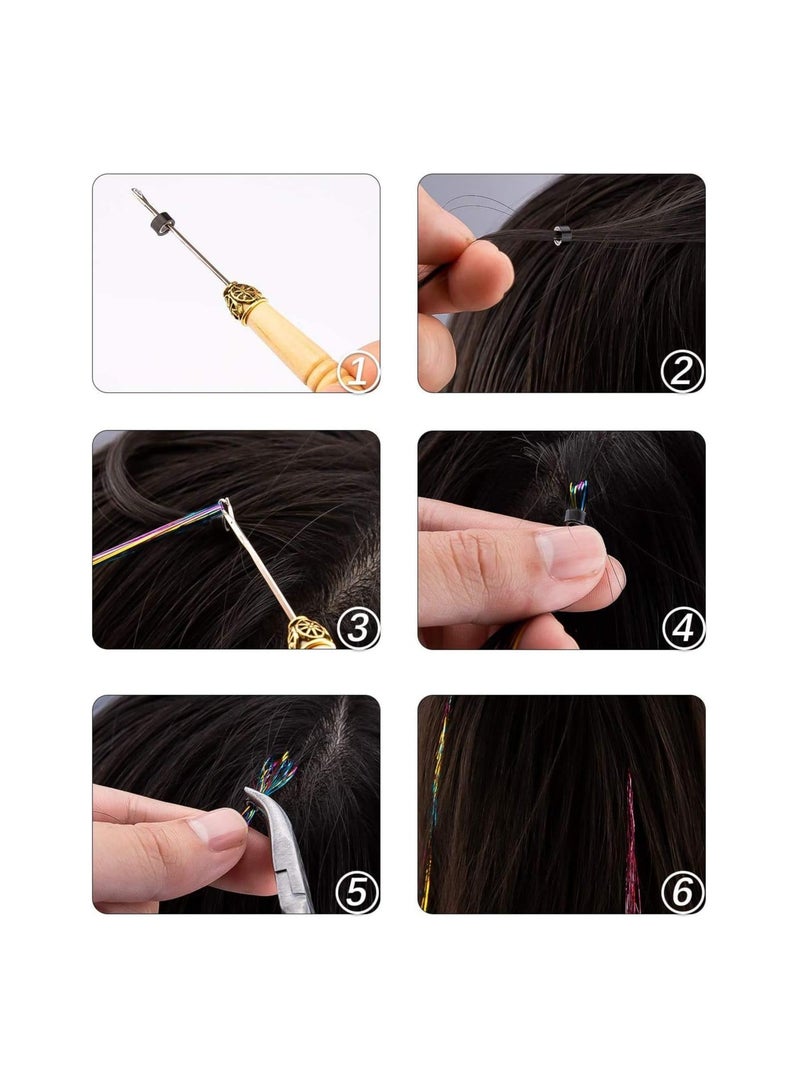 ①
②
③
④
⑤
⑥