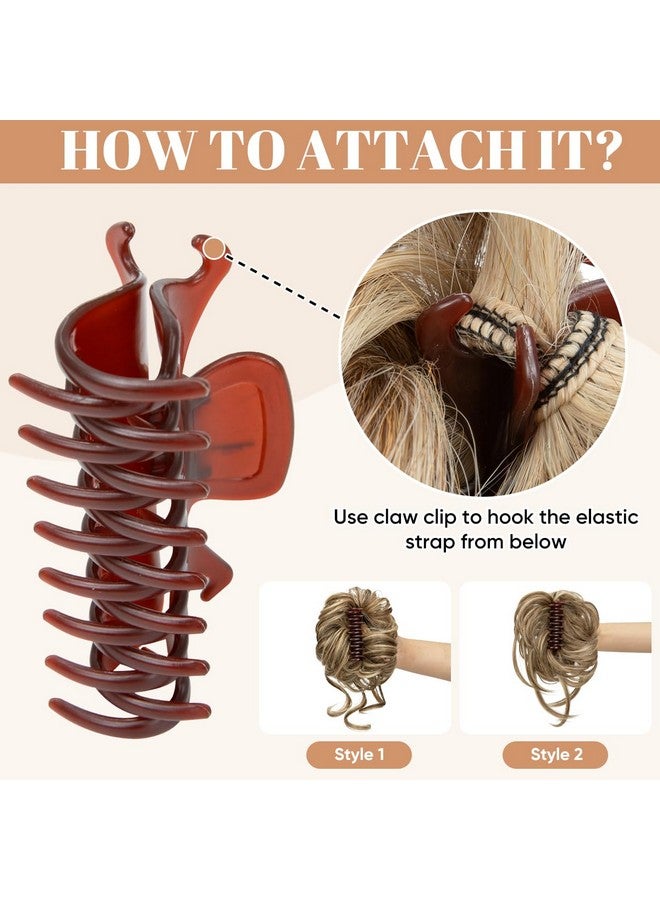 HOW TO ATTACH IT?

Use claw clip to hook the elastic strap from below

Style 1

Style 2