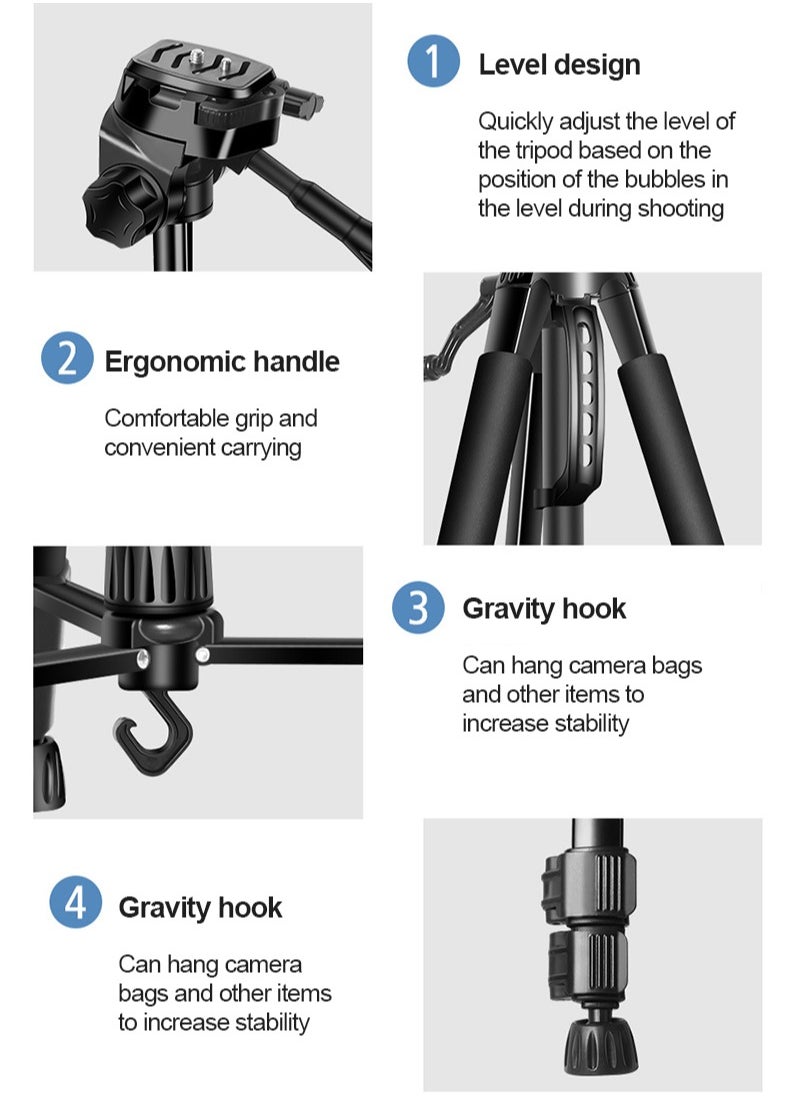 1 Level design

Quickly adjust the level of the tripod based on the position of the bubbles in the level during shooting

2 Ergonomic handle

Comfortable grip and convenient carrying

3 Gravity hook

Can hang camera bags and other items to increase stability

4 Gravity hook

Can hang camera bags and other items to increase stability