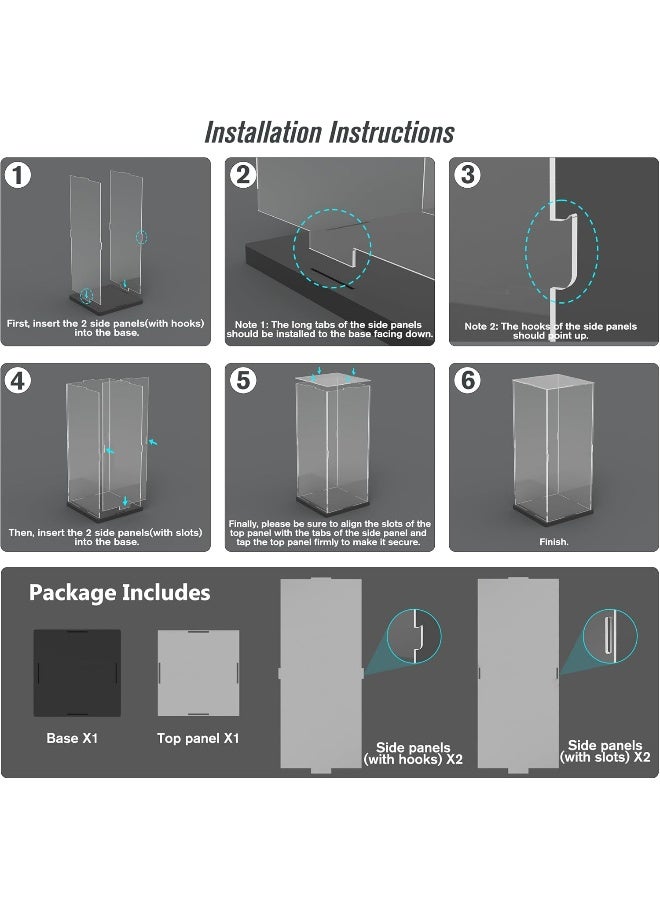 Installation Instructions

1
First, insert the 2 side panels(with hooks) into the base.

2
Note 1: The long tabs of the side panels should be installed to the base facing down.

3
Note 2: The hooks of the side panels should point up.

4
Then, insert the 2 side panels(with slots) into the base.

5
Finally, please be sure to align the slots of the top panel with the tabs of the side panel and tap the top panel firmly to make it secure.

6
Finish.

Package Includes

Base X1

Top panel X1

Side panels (with hooks) X2

Side panels (with slots) X2