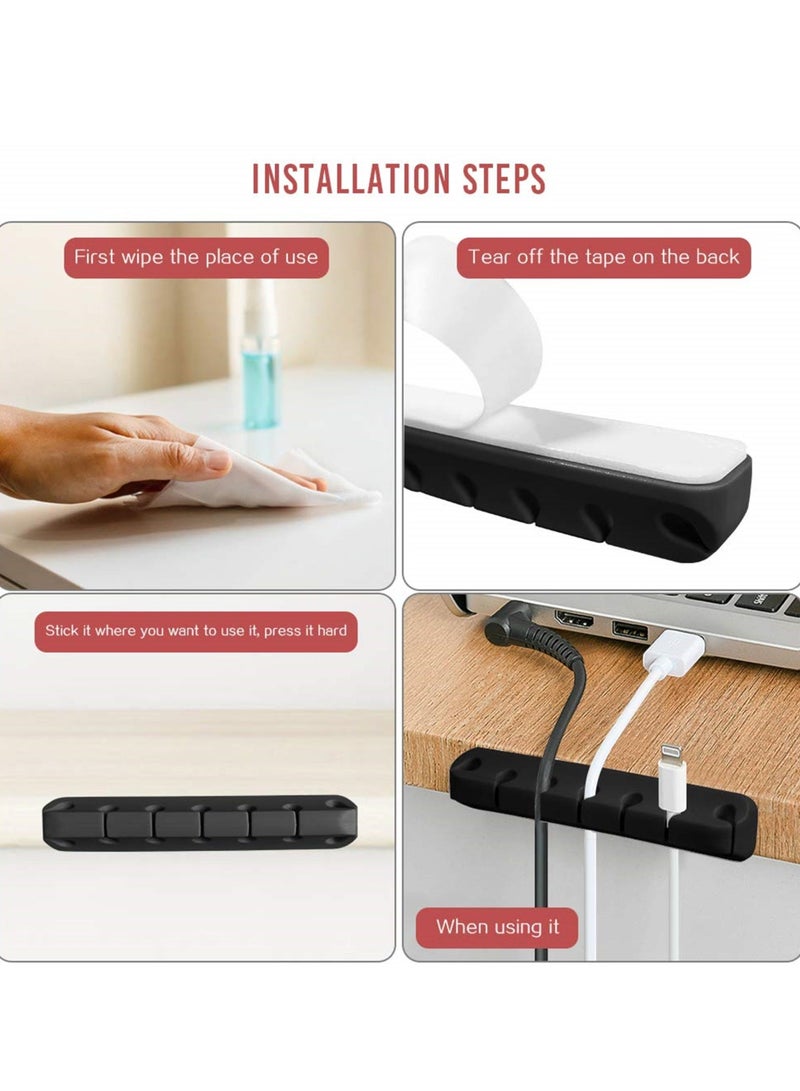 INSTALLATION STEPS

First wipe the place of use

Tear off the tape on the back

Stick it where you want to use it, press it hard

When using it