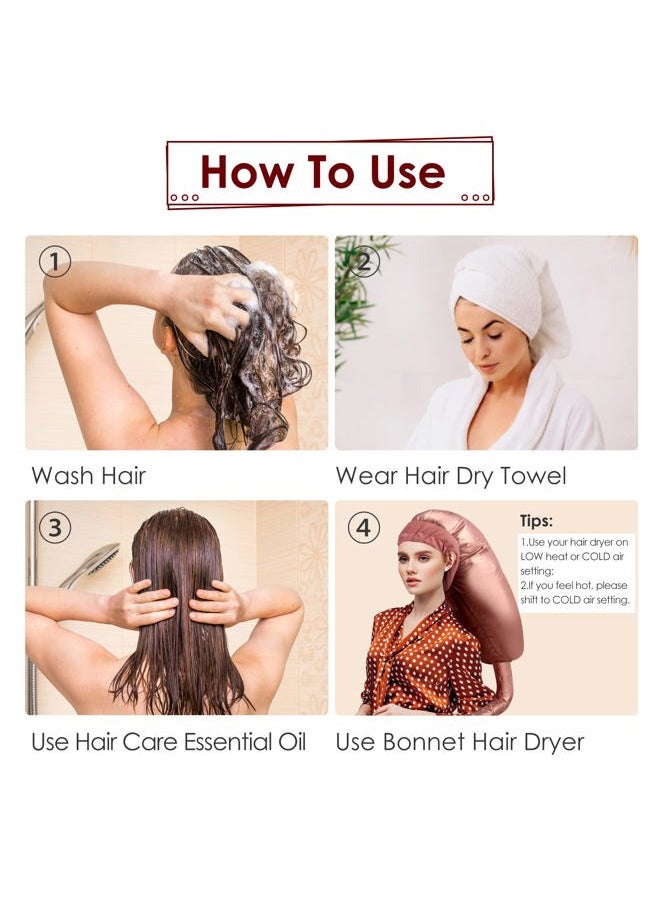 How To Use

1

Wash Hair

2

Wear Hair Dry Towel

3

Use Hair Care Essential Oil

4

Tips:
1.Use your hair dryer on LOW heat or COLD air setting;
2.If you feel hot, please shift to COLD air setting.

Use Bonnet Hair Dryer