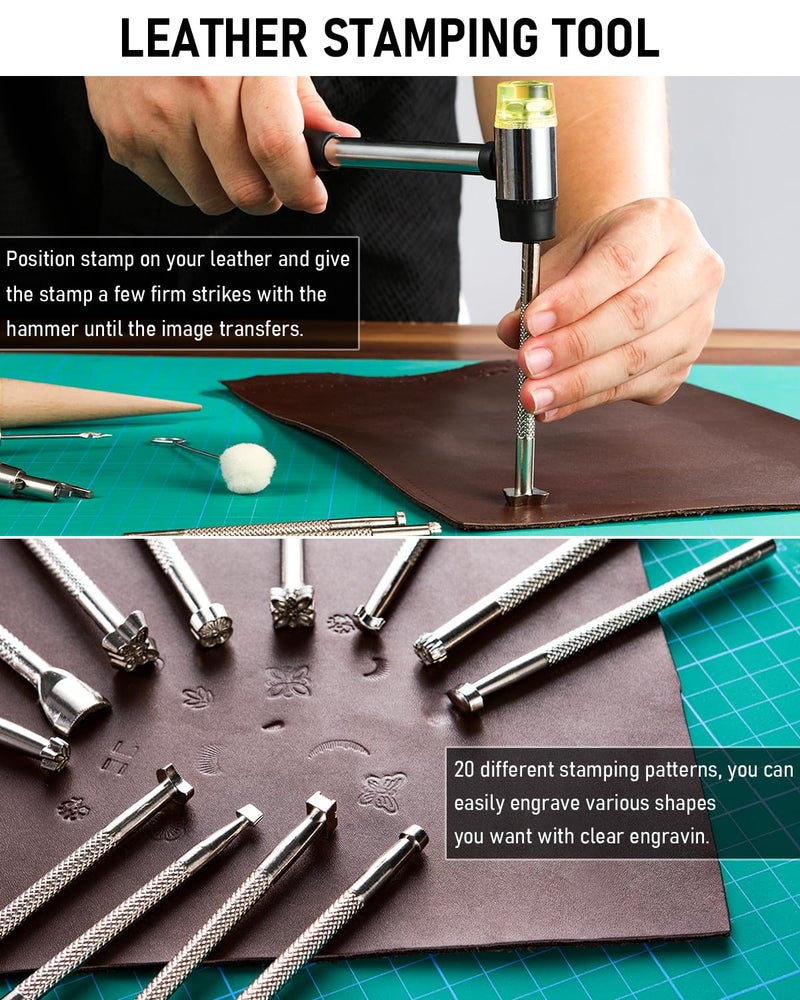 LEATHER STAMPING TOOL

Position stamp on your leather and give the stamp a few firm strikes with the hammer until the image transfers.

20 different stamping patterns, you can easily engrave various shapes you want with clear engravin.