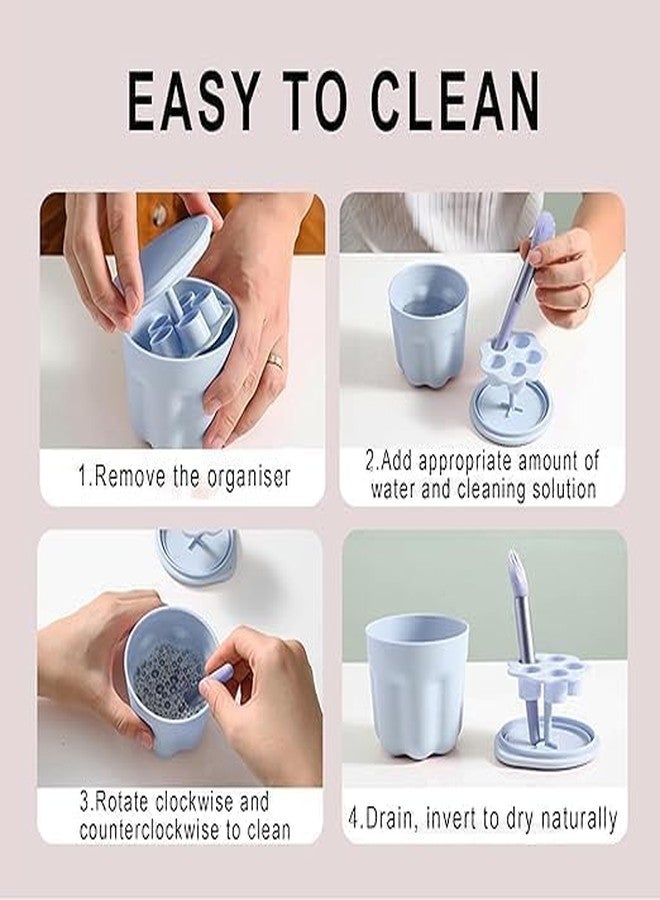 EASY TO CLEAN

1.Remove the organiser

2.Add appropriate amount of water and cleaning solution

3.Rotate clockwise and counterclockwise to clean

4.Drain, invert to dry naturally