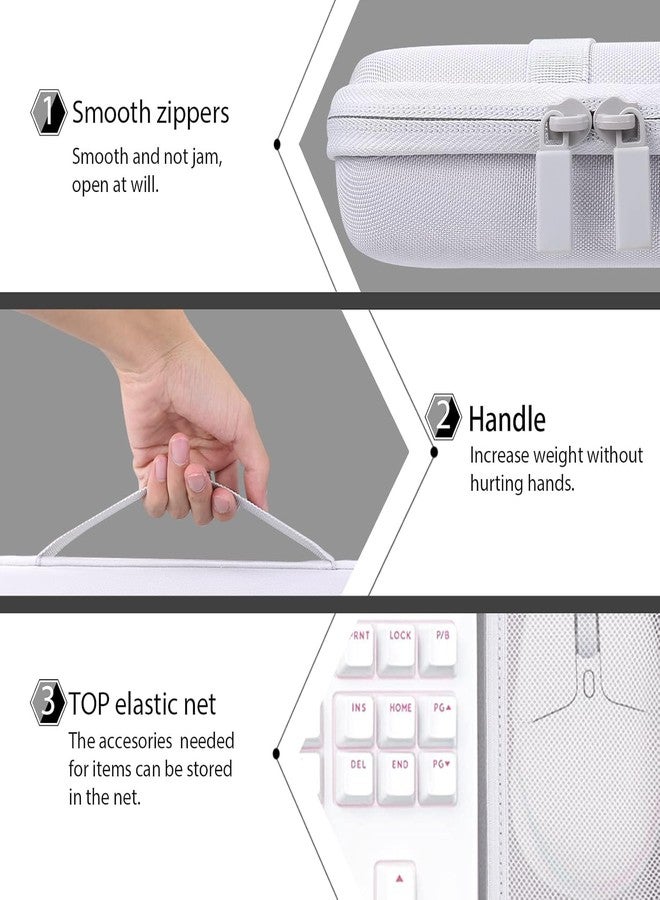 1 Smooth zippers
Smooth and not jam, open at will.

2 Handle
Increase weight without hurting hands.

3 TOP elastic net
The accesories needed for items can be stored in the net.

RNT LOCK P/B
INS HOME PG▲
DEL END PG▼
▲