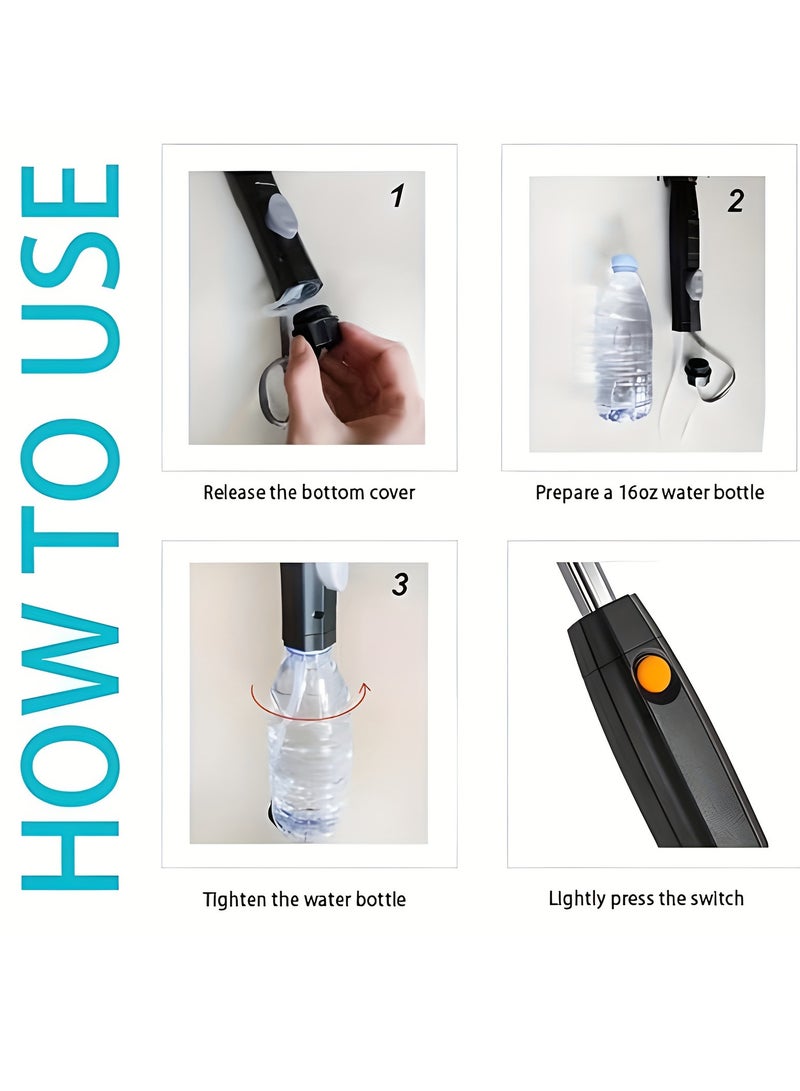 HOW TO USE

1

Release the bottom cover

2

Prepare a 16oz water bottle

3

Tighten the water bottle

Lightly press the switch