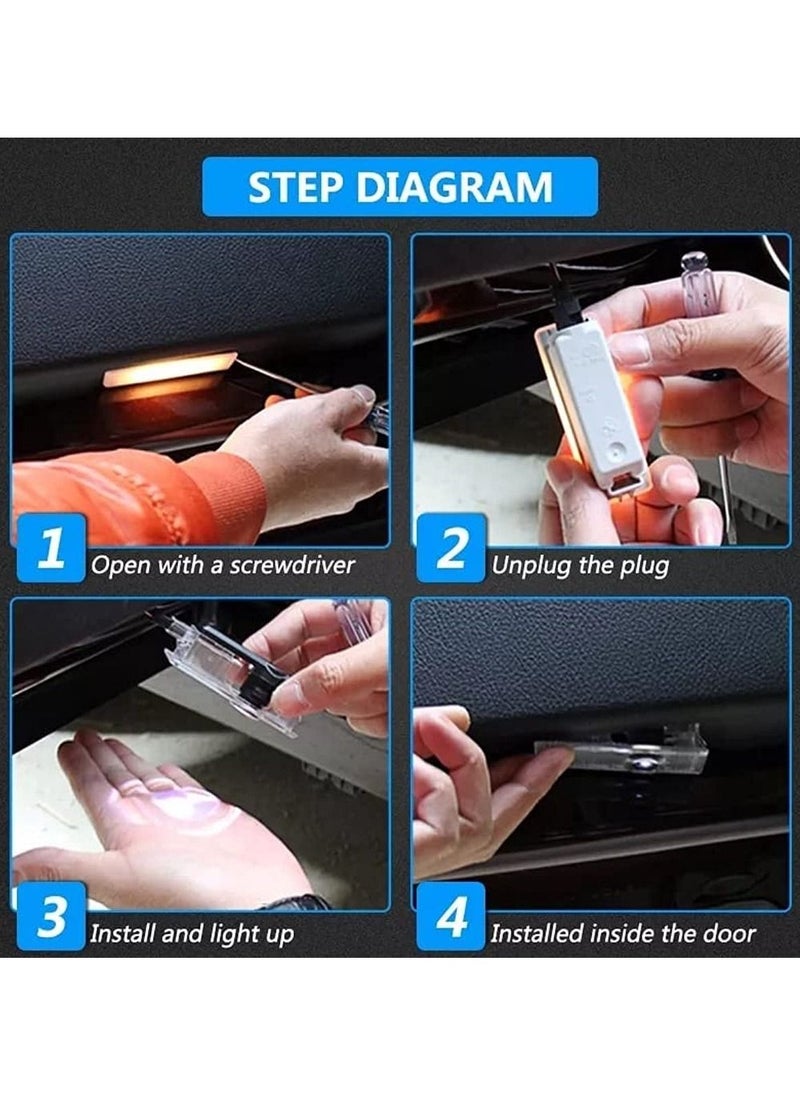 STEP DIAGRAM

1 Open with a screwdriver

2 Unplug the plug

3 Install and light up

4 Installed inside the door