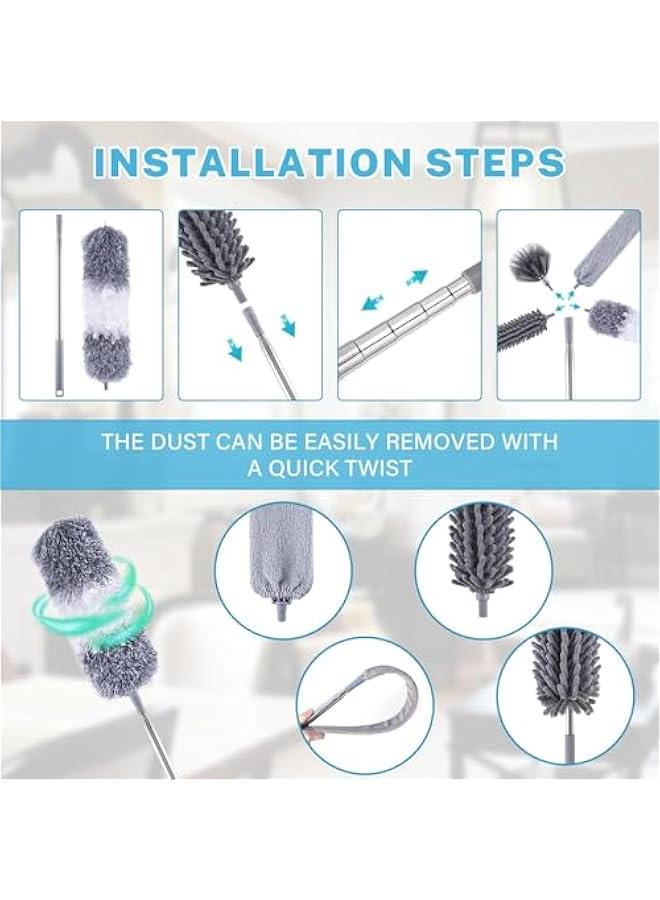 INSTALLATION STEPS

THE DUST CAN BE EASILY REMOVED WITH A QUICK TWIST