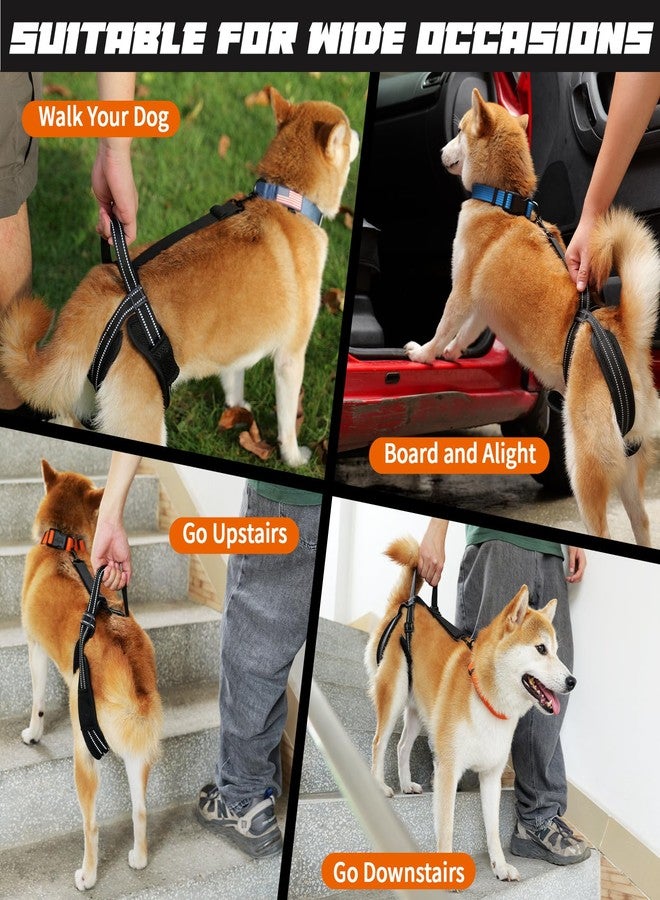 SUITABLE FOR WIDE OCCASIONS

Walk Your Dog

Board and Alight

Go Upstairs

Go Downstairs