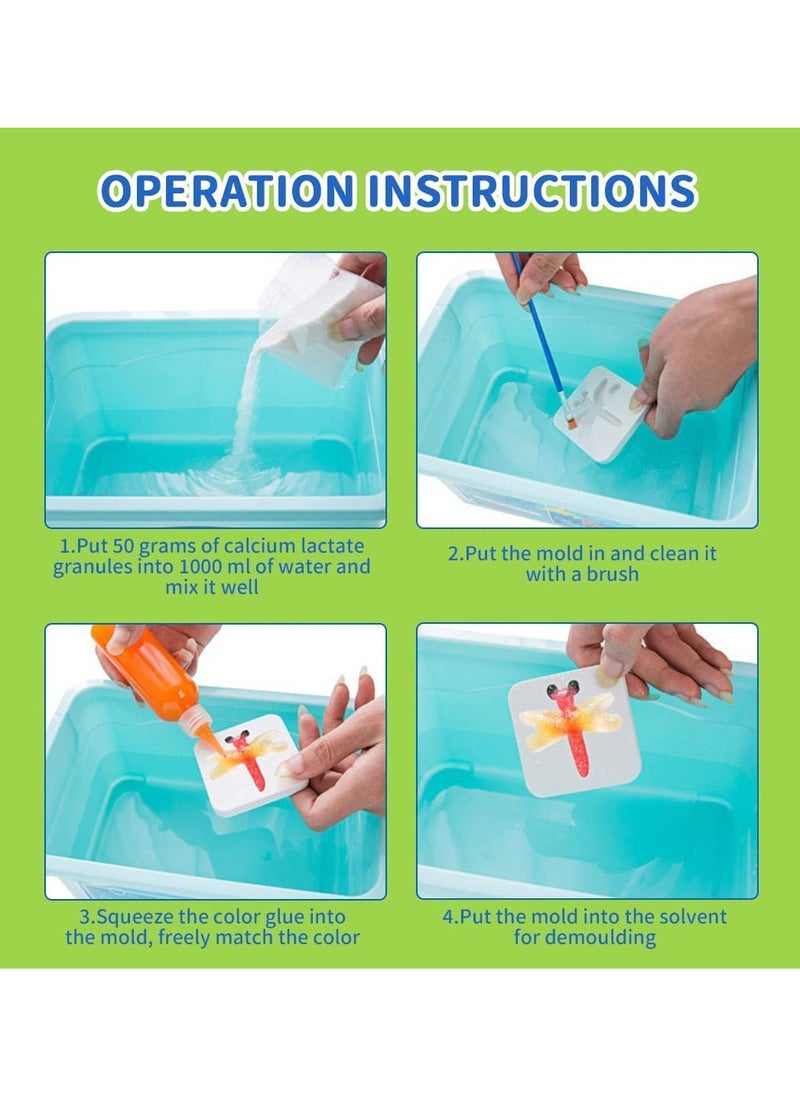 OPERATION INSTRUCTIONS

1.Put 50 grams of calcium lactate granules into 1000 ml of water and mix it well

2.Put the mold in and clean it with a brush

3.Squeeze the color glue into the mold, freely match the color

4.Put the mold into the solvent for demoulding