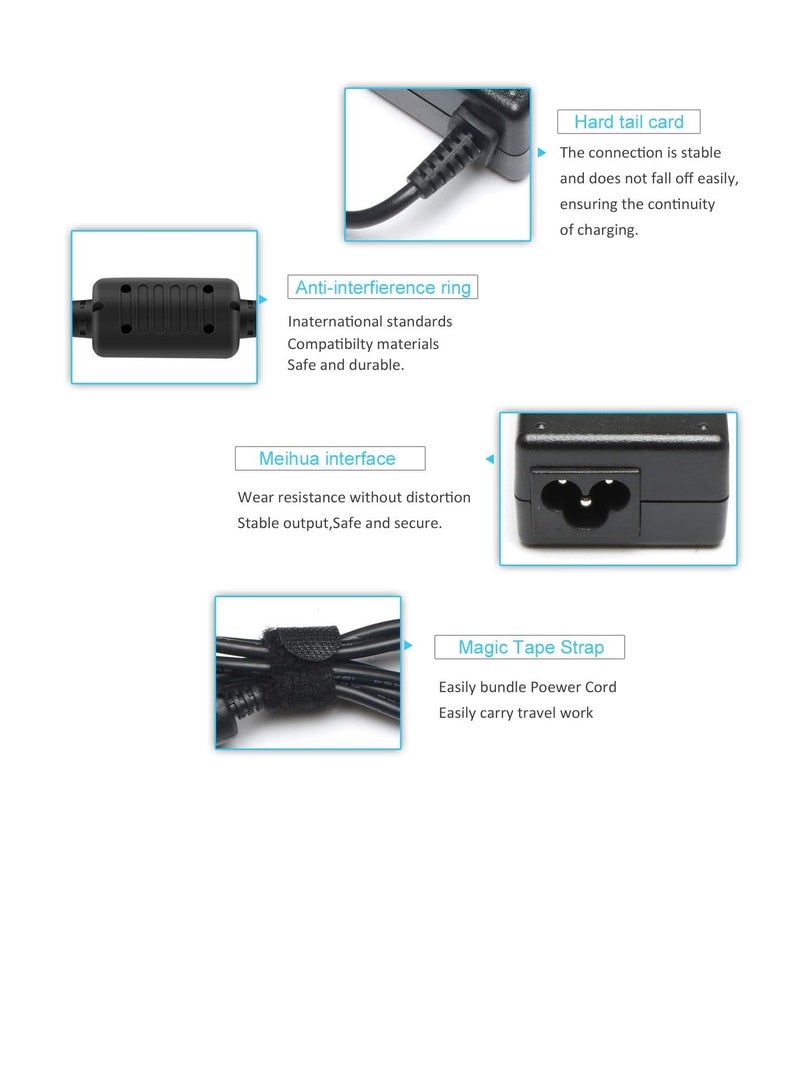 Hard tail card

The connection is stable and does not fall off easily, ensuring the continuity of charging.

Anti-interfierence ring

Inaternational standards
Compatibilty materials
Safe and durable.

Meihua interface

Wear resistance without distortion
Stable output,Safe and secure.

Magic Tape Strap

Easily bundle Poewer Cord
Easily carry travel work