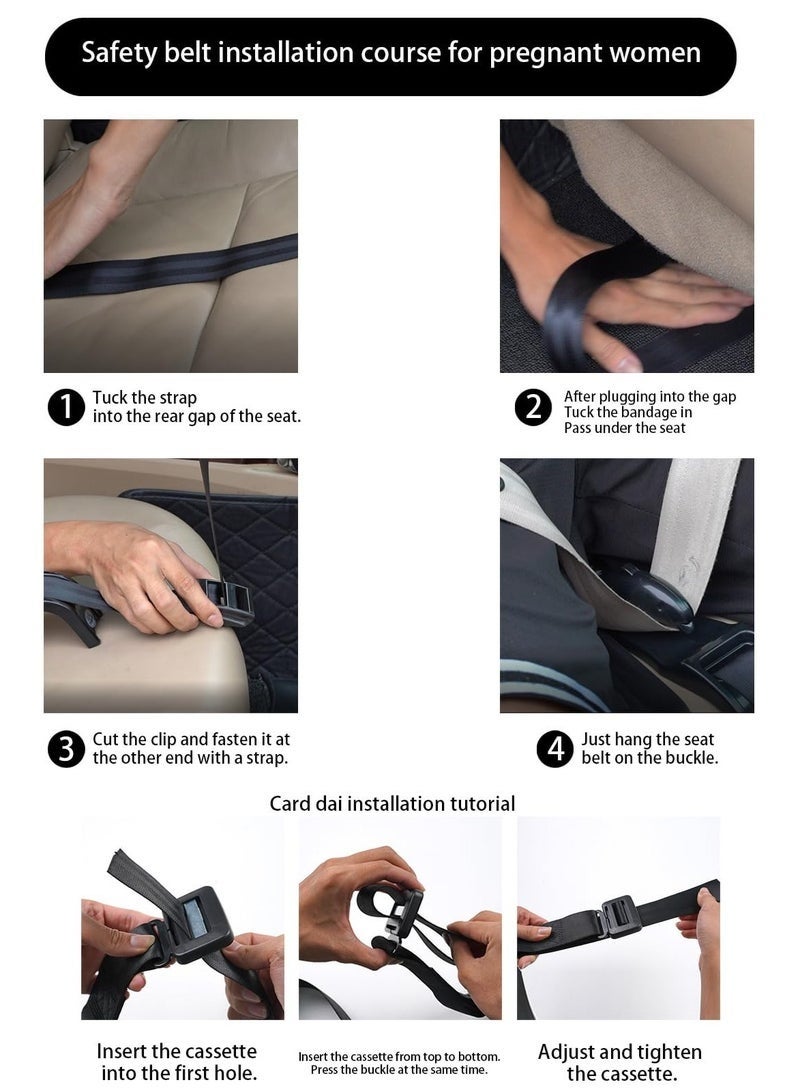 Safety belt installation course for pregnant women

1 Tuck the strap into the rear gap of the seat.

2 After plugging into the gap
Tuck the bandage in
Pass under the seat

3 Cut the clip and fasten it at the other end with a strap.

4 Just hang the seat belt on the buckle.

Card dai installation tutorial

Insert the cassette into the first hole.

Insert the cassette from top to bottom. Press the buckle at the same time.

Adjust and tighten the cassette.