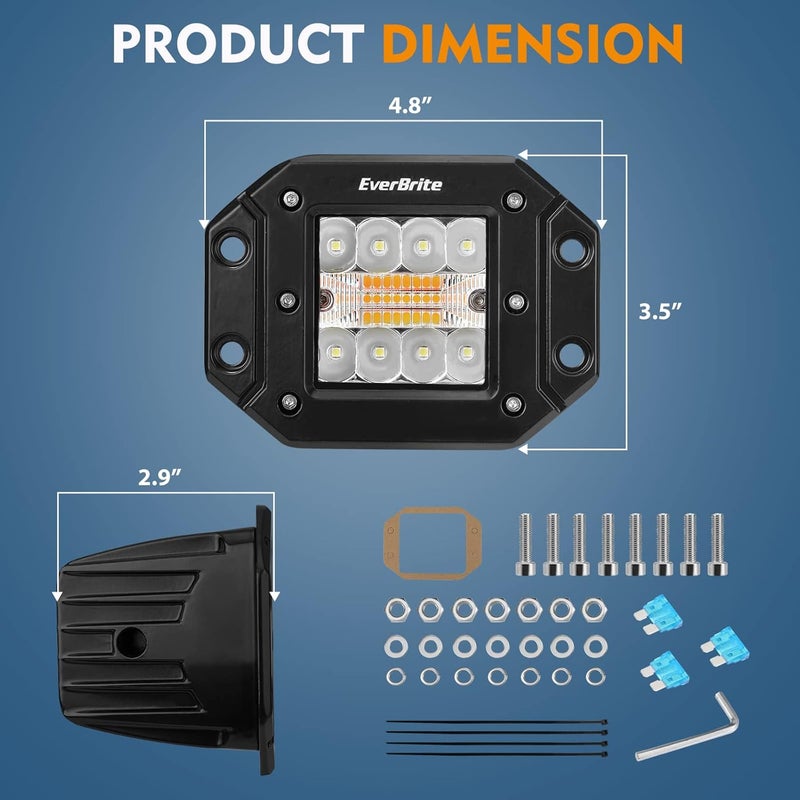 PRODUCT DIMENSION

4.8”

EverBrite

3.5”

2.9”