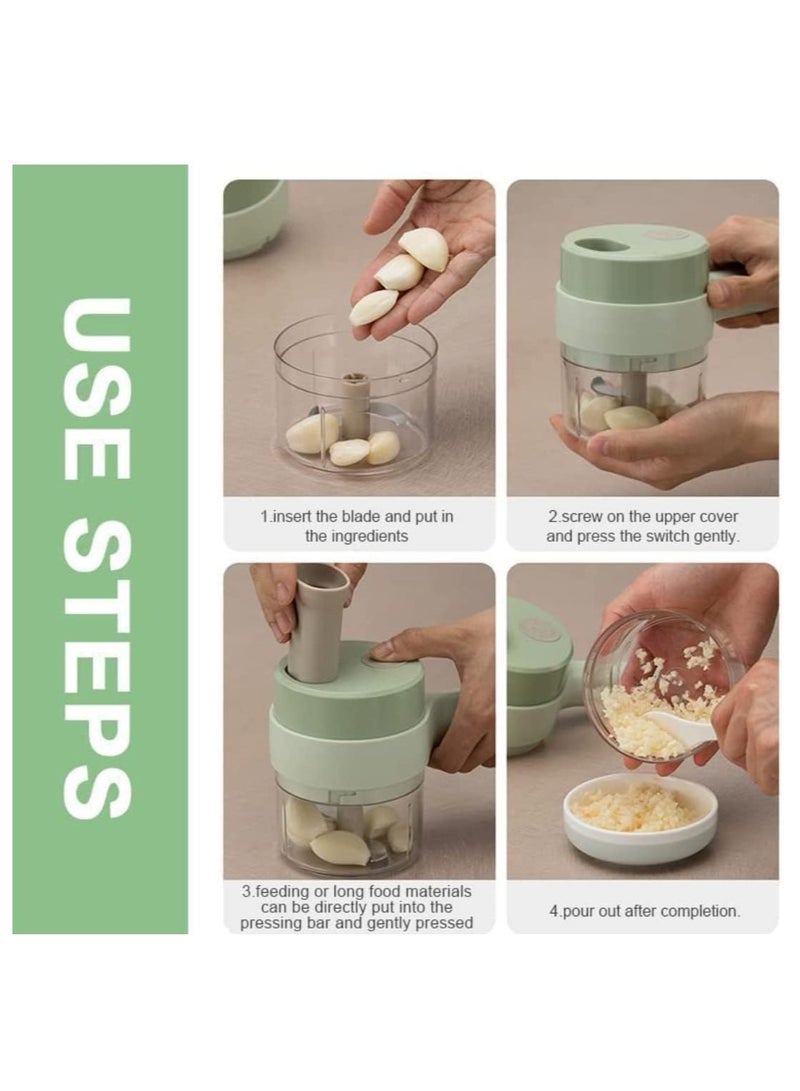 USE STEPS

1.insert the blade and put in the ingredients

2.screw on the upper cover and press the switch gently.

3.feeding or long food materials can be directly put into the pressing bar and gently pressed

4.pour out after completion.