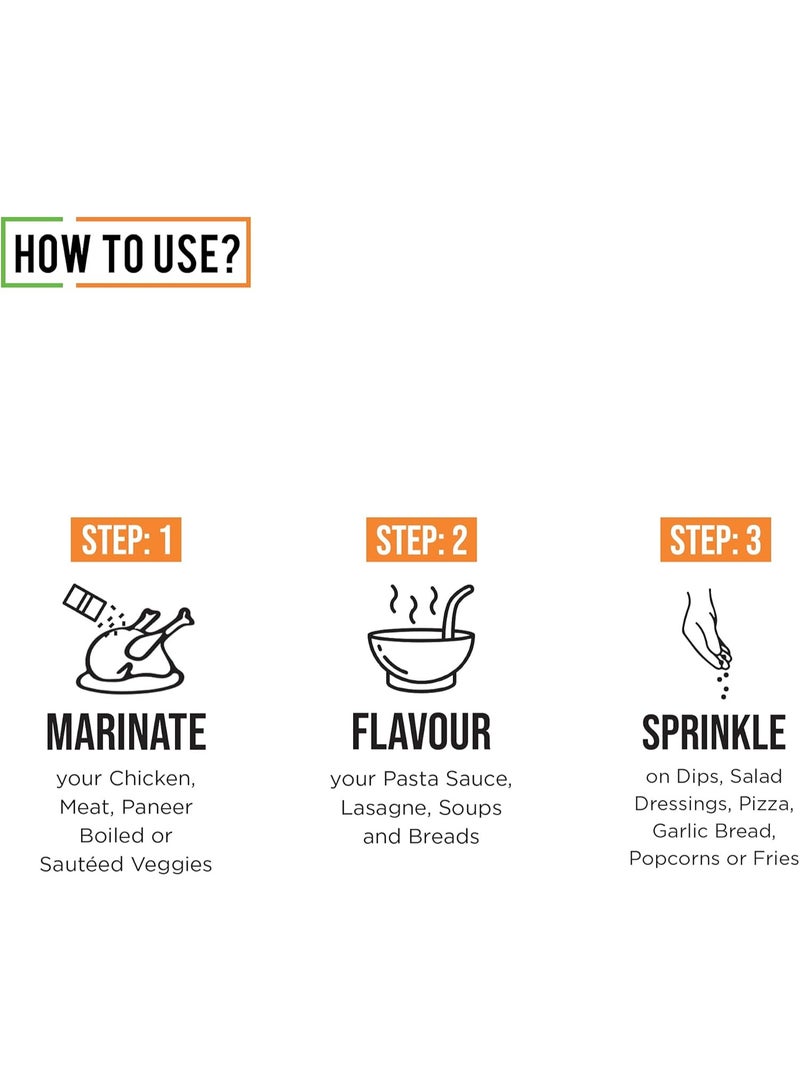 HOW TO USE?

STEP: 1

MARINATE

your Chicken, Meat, Paneer Boiled or Sautéed Veggies

STEP: 2

FLAVOUR

your Pasta Sauce, Lasagne, Soups and Breads

STEP: 3

SPRINKLE

on Dips, Salad Dressings, Pizza, Garlic Bread, Popcorns or Fries