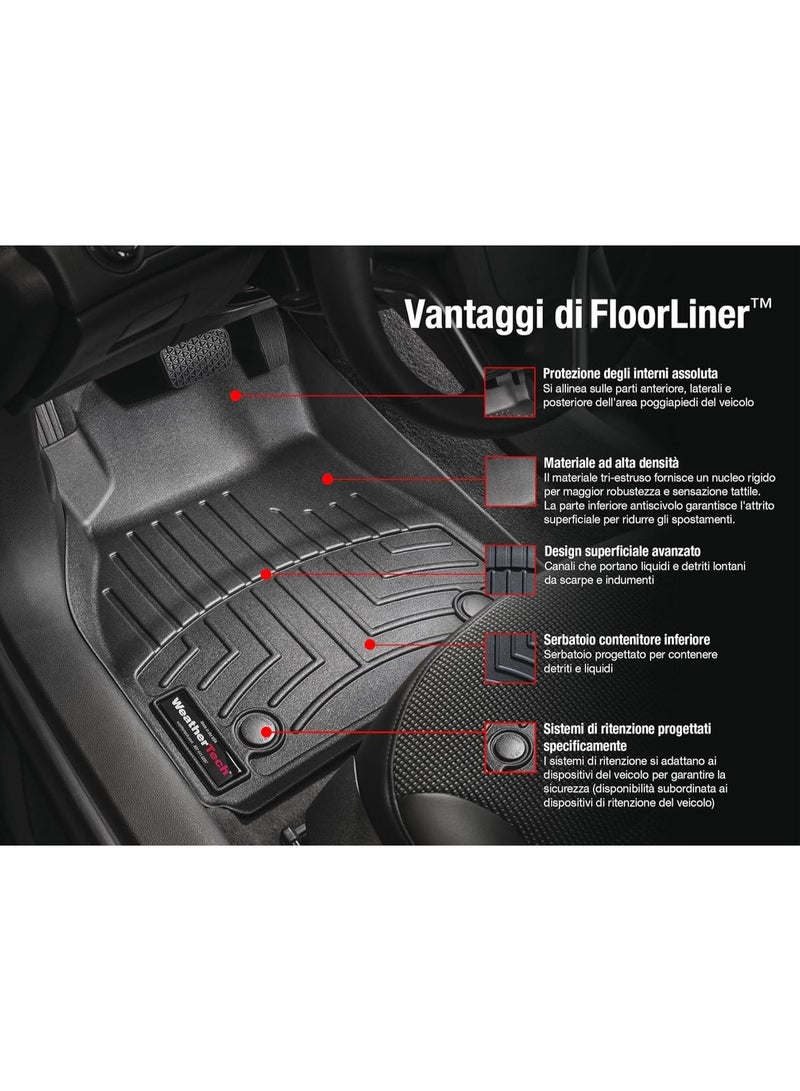 Vantaggi di FloorLiner™

Protezione degli interni assoluta
Si allinea sulle parti anteriore, laterali e posteriore dell'area poggiapiedi del veicolo

Materiale ad alta densità
Il materiale tri-estruso fornisce un nucleo rigido per maggior robustezza e sensazione tattile. La parte inferiore antiscivolo garantisce l'attrito superficiale per ridurre gli spostamenti.

Design superficiale avanzato
Canali che portano liquidi e detriti lontani da scarpe e indumenti

Serbatoio contenitore inferiore
Serbatoio progettato per contenere detriti e liquidi

Sistemi di ritenzione progettati specificamente
I sistemi di ritenzione si adattano ai dispositivi del veicolo per garantire la sicurezza (disponibilità subordinata ai dispositivi di ritenzione del veicolo)

WeatherTech