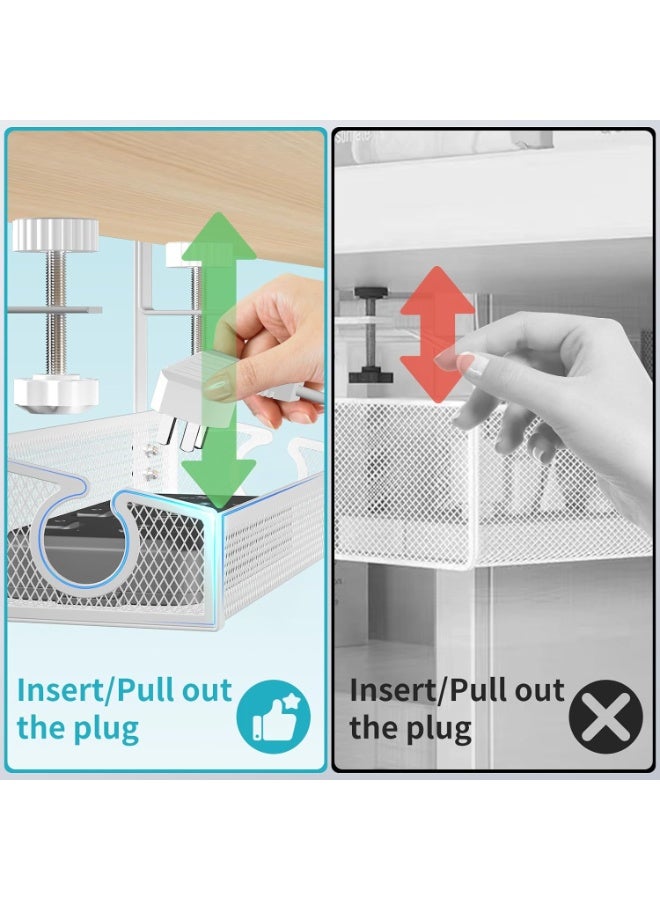 Insert/Pull out the plug

Insert/Pull out the plug