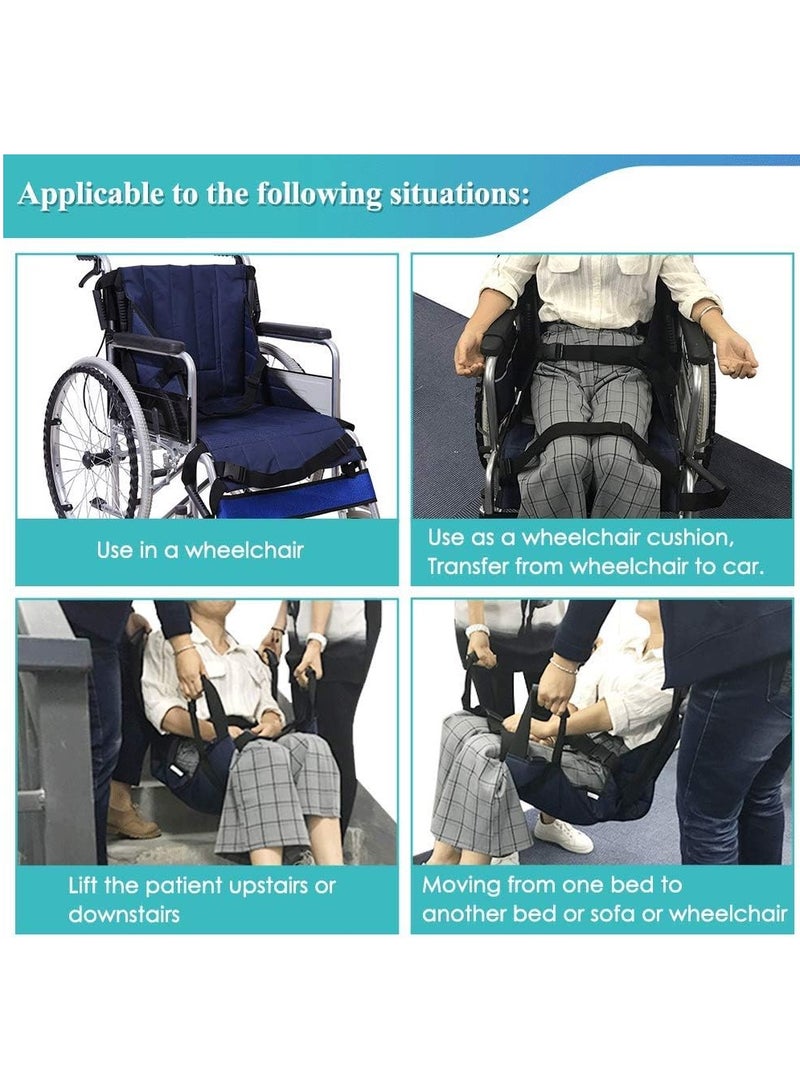 Applicable to the following situations:

Use in a wheelchair

Use as a wheelchair cushion, Transfer from wheelchair to car.

Lift the patient upstairs or downstairs

Moving from one bed to another bed or sofa or wheelchair