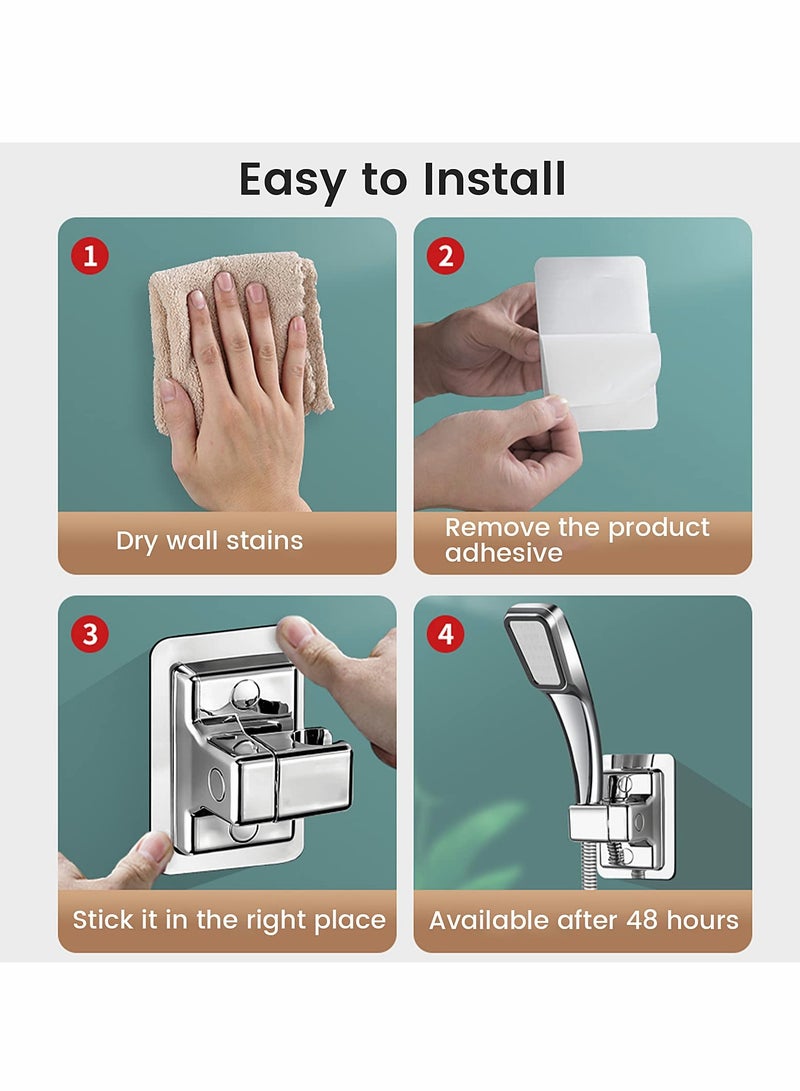 Easy to Install

1

Dry wall stains

2

Remove the product adhesive

3

Stick it in the right place

4

Available after 48 hours