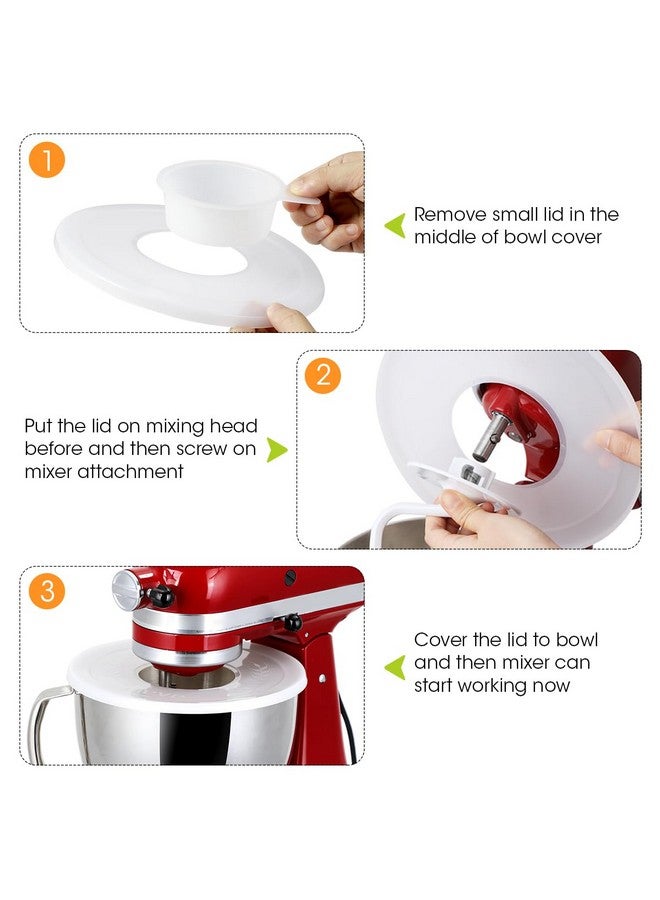 1

Remove small lid in the middle of bowl cover

2

Put the lid on mixing head before and then screw on mixer attachment

3

Cover the lid to bowl and then mixer can start working now