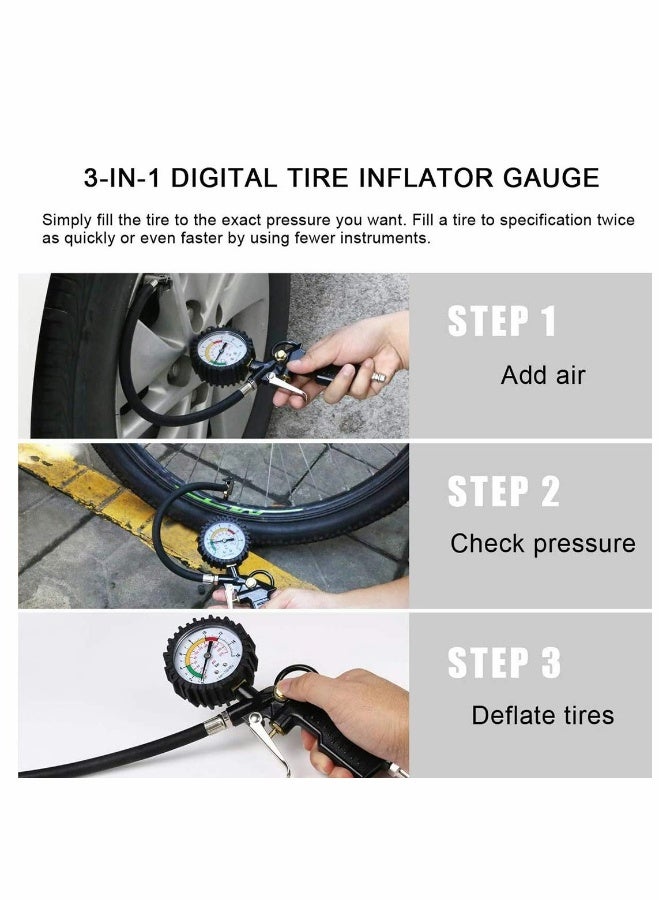 3-IN-1 DIGITAL TIRE INFLATOR GAUGE

Simply fill the tire to the exact pressure you want. Fill a tire to specification twice as quickly or even faster by using fewer instruments.

STEP 1

Add air

STEP 2

Check pressure

STEP 3

Deflate tires