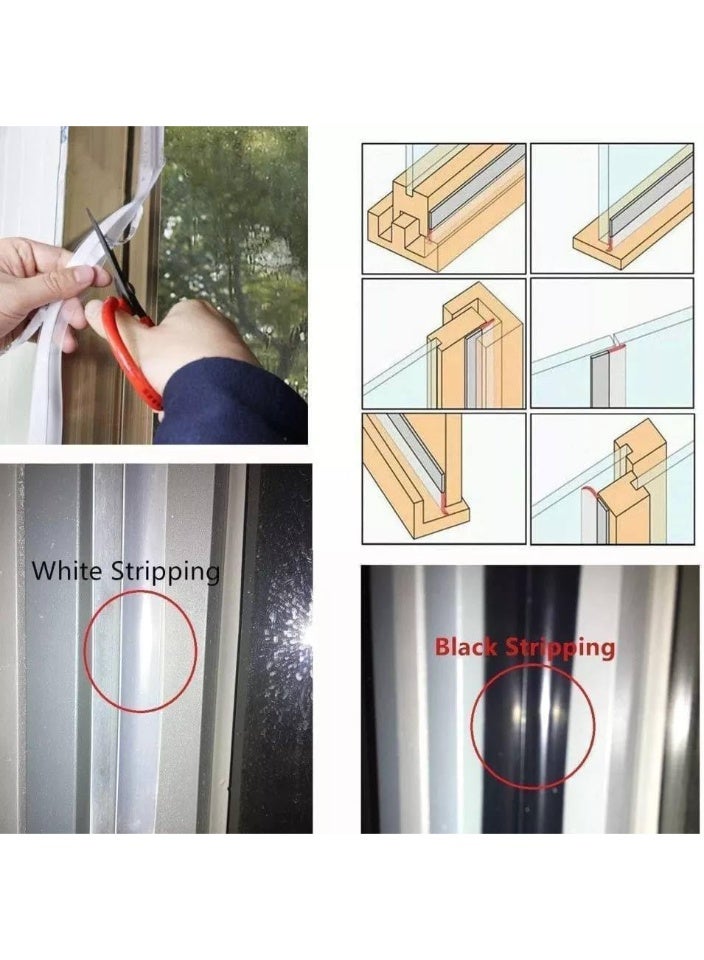 White Stripping

Black Stripping