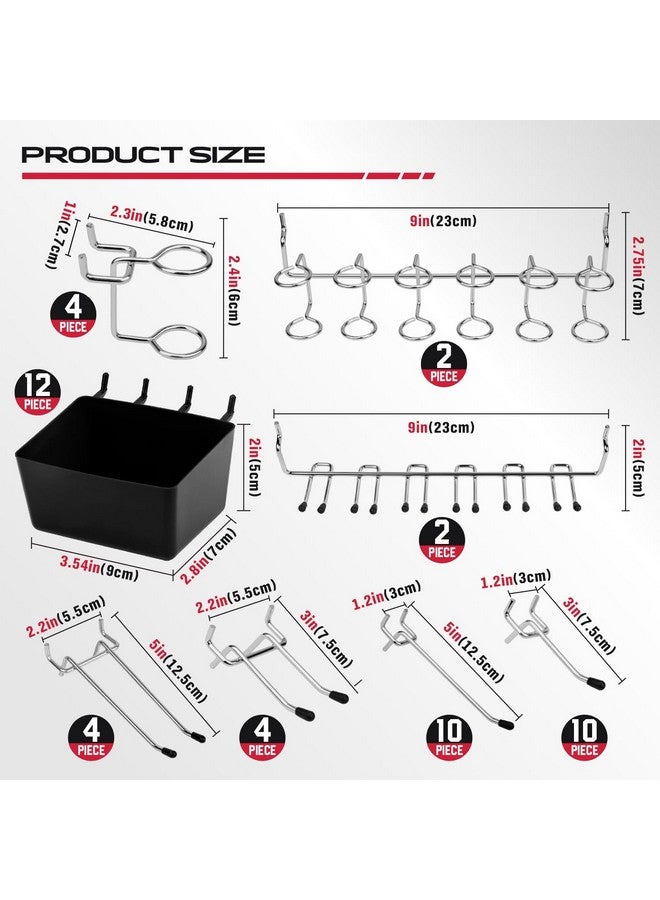 PRODUCT SIZE

1in(2.7cm)
2.3in(5.8cm)
2.4in(6cm)
4
PIECE

9in(23cm)
2.75in(7cm)
2
PIECE

12
PIECE
2in(5cm)
3.54in(9cm)
2.8in(7cm)

9in(23cm)
2in(5cm)
2
PIECE

2.2in(5.5cm)
5in(12.5cm)
4
PIECE

2.2in(5.5cm)
3in(7.5cm)
4
PIECE

1.2in(3cm)
5in(12.5cm)
10
PIECE

1.2in(3cm)
3in(7.5cm)
10
PIECE