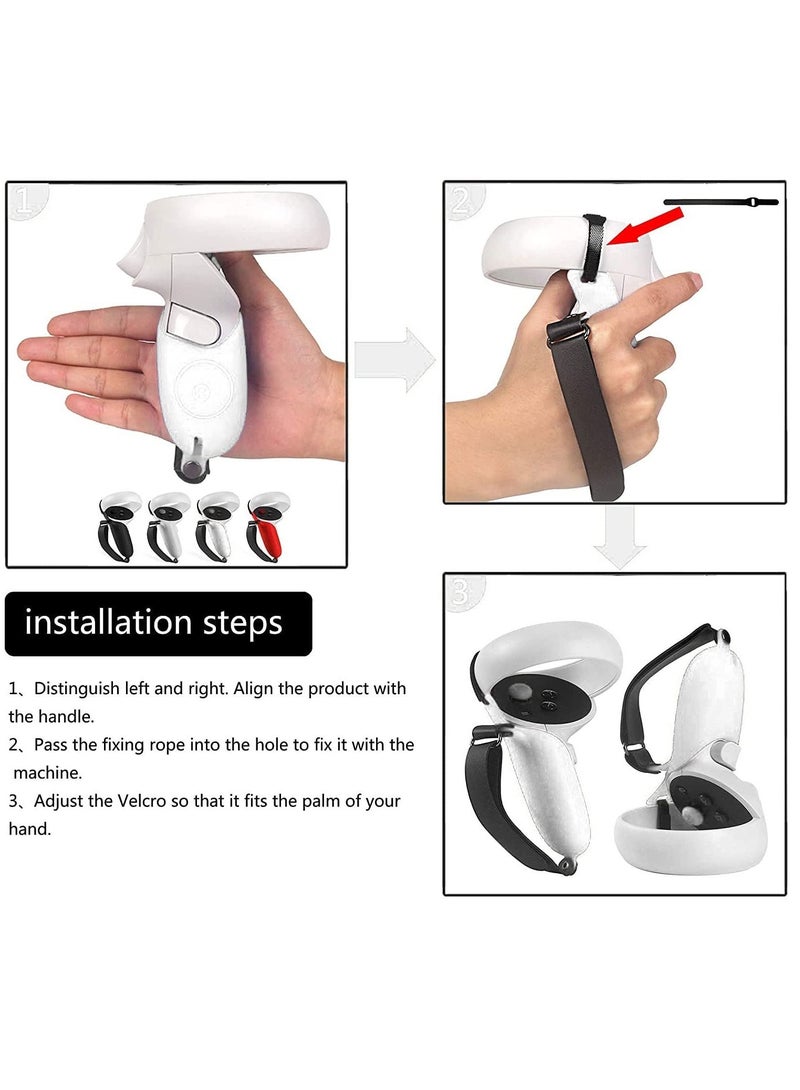 1

2

3

installation steps

1、Distinguish left and right. Align the product with the handle.

2、Pass the fixing rope into the hole to fix it with the machine.

3、Adjust the Velcro so that it fits the palm of your hand.