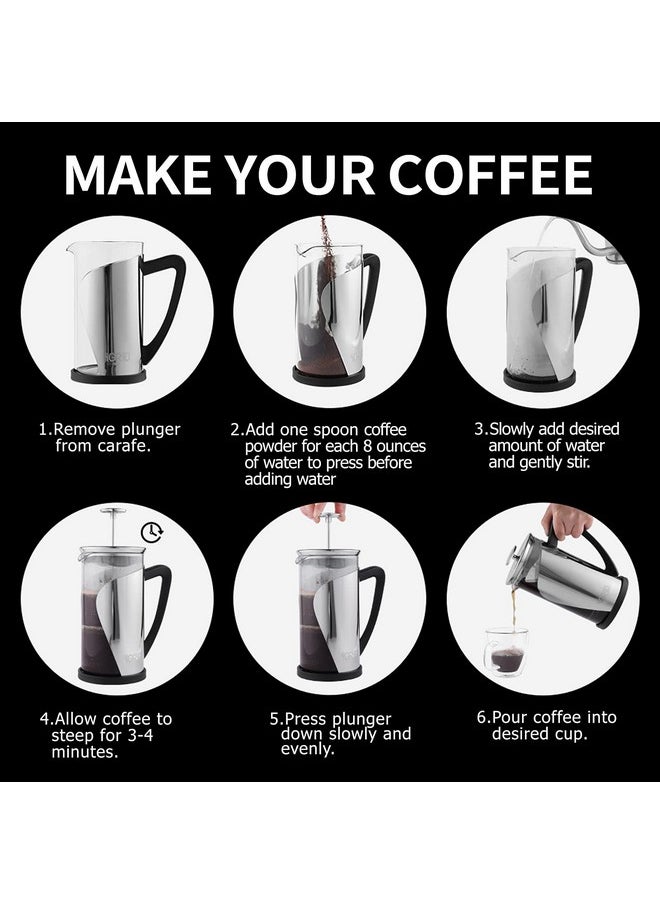 MAKE YOUR COFFEE

1.Remove plunger from carafe.

2.Add one spoon coffee powder for each 8 ounces of water to press before adding water

3.Slowly add desired amount of water and gently stir.

4.Allow coffee to steep for 3-4 minutes.

5.Press plunger down slowly and evenly.

6.Pour coffee into desired cup.