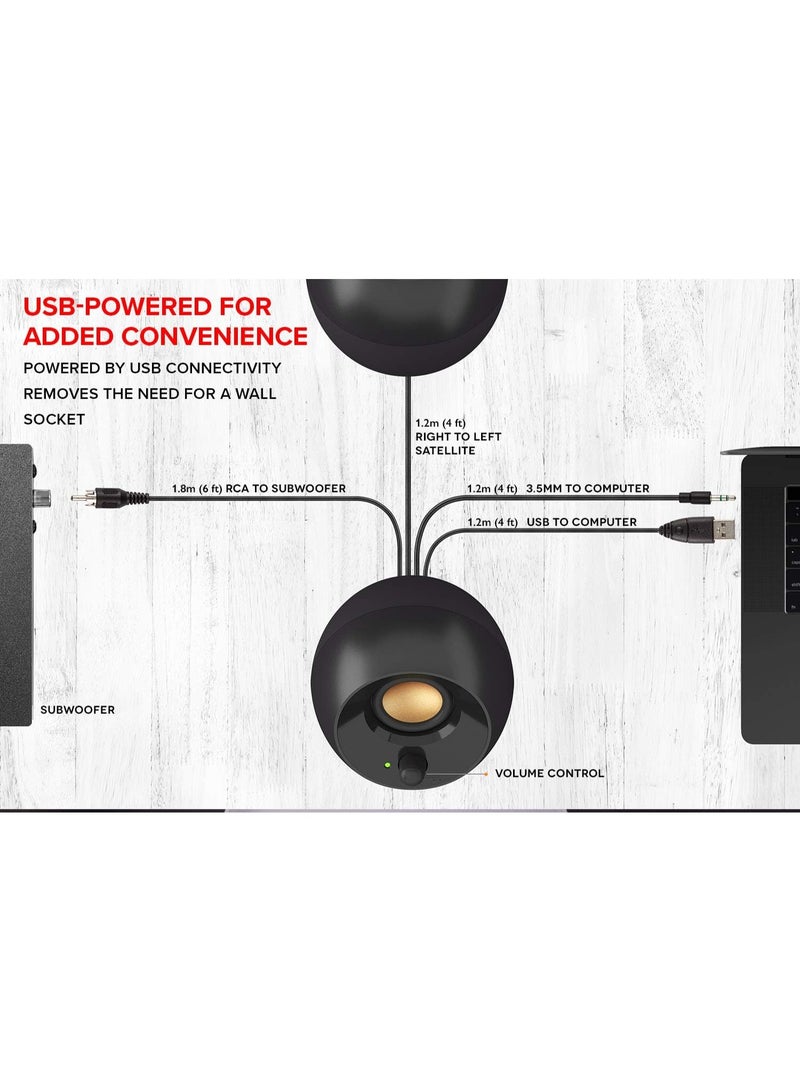 USB-POWERED FOR ADDED CONVENIENCE

POWERED BY USB CONNECTIVITY REMOVES THE NEED FOR A WALL SOCKET

1.2m (4 ft) RIGHT TO LEFT SATELLITE

1.8m (6 ft) RCA TO SUBWOOFER

1.2m (4 ft) 3.5MM TO COMPUTER

1.2m (4 ft) USB TO COMPUTER

SUBWOOFER

VOLUME CONTROL