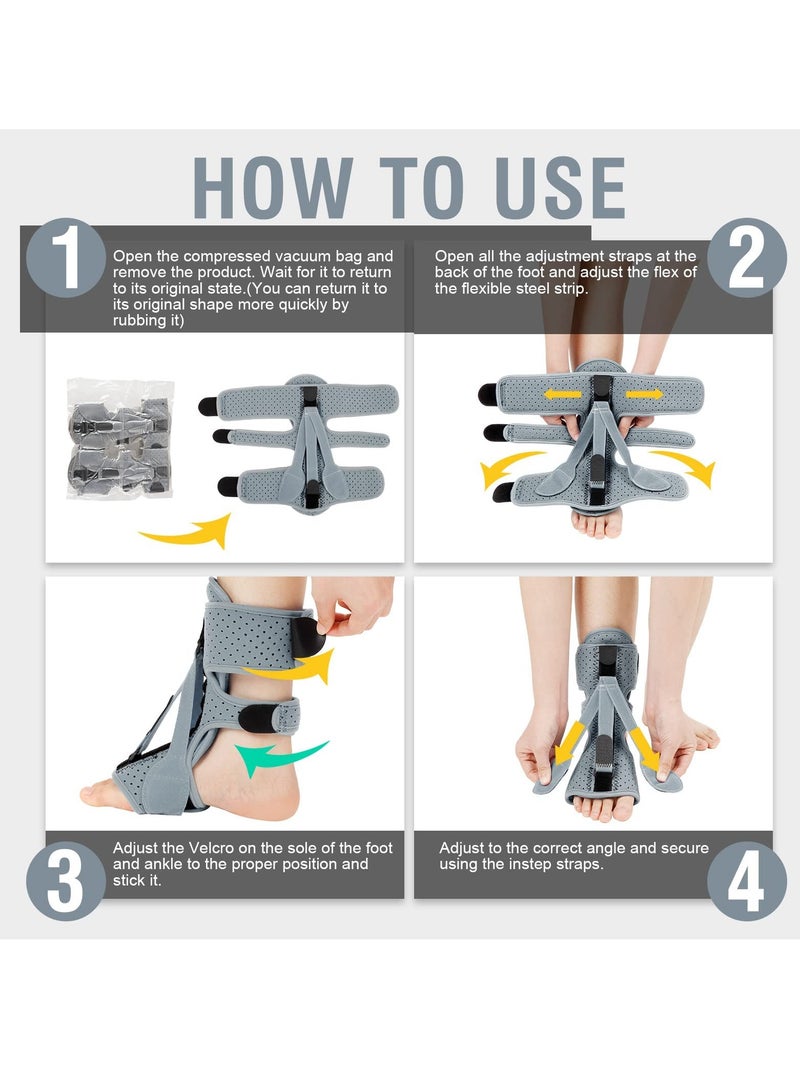 HOW TO USE

1

Open the compressed vacuum bag and remove the product. Wait for it to return to its original state.(You can return it to its original shape more quickly by rubbing it)

2

Open all the adjustment straps at the back of the foot and adjust the flex of the flexible steel strip.

3

Adjust the Velcro on the sole of the foot and ankle to the proper position and stick it.

4

Adjust to the correct angle and secure using the instep straps.