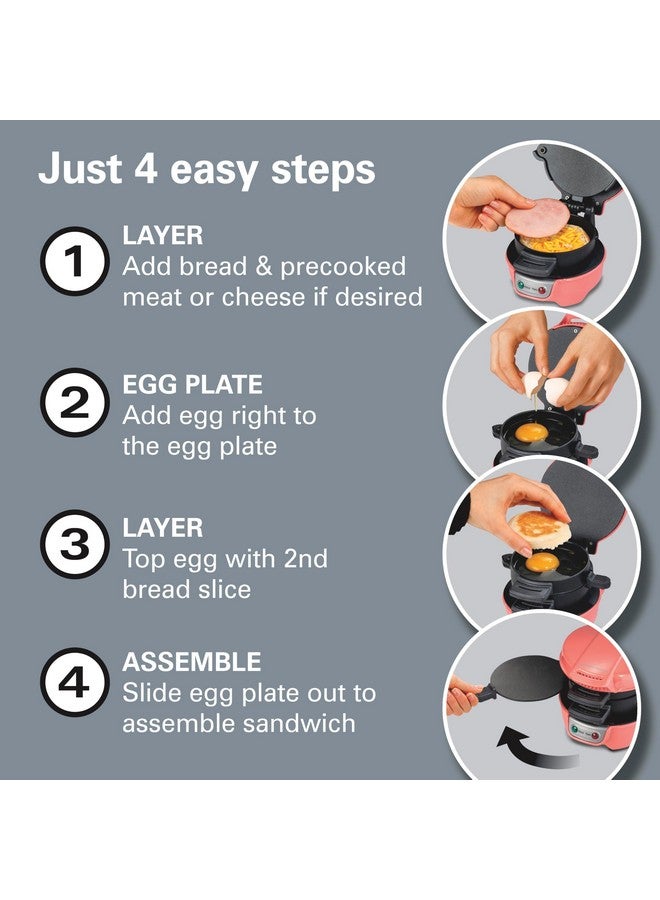 Just 4 easy steps

1 LAYER
Add bread & precooked meat or cheese if desired

2 EGG PLATE
Add egg right to the egg plate

3 LAYER
Top egg with 2nd bread slice

4 ASSEMBLE
Slide egg plate out to assemble sandwich