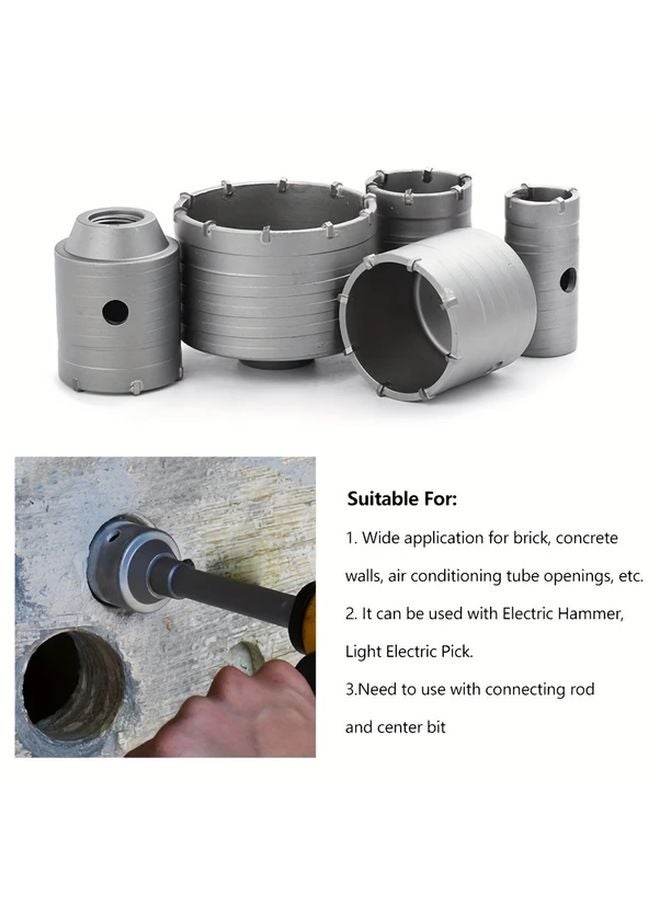 Suitable For:

1. Wide application for brick, concrete walls, air conditioning tube openings, etc.

2. It can be used with Electric Hammer, Light Electric Pick.

3.Need to use with connecting rod and center bit