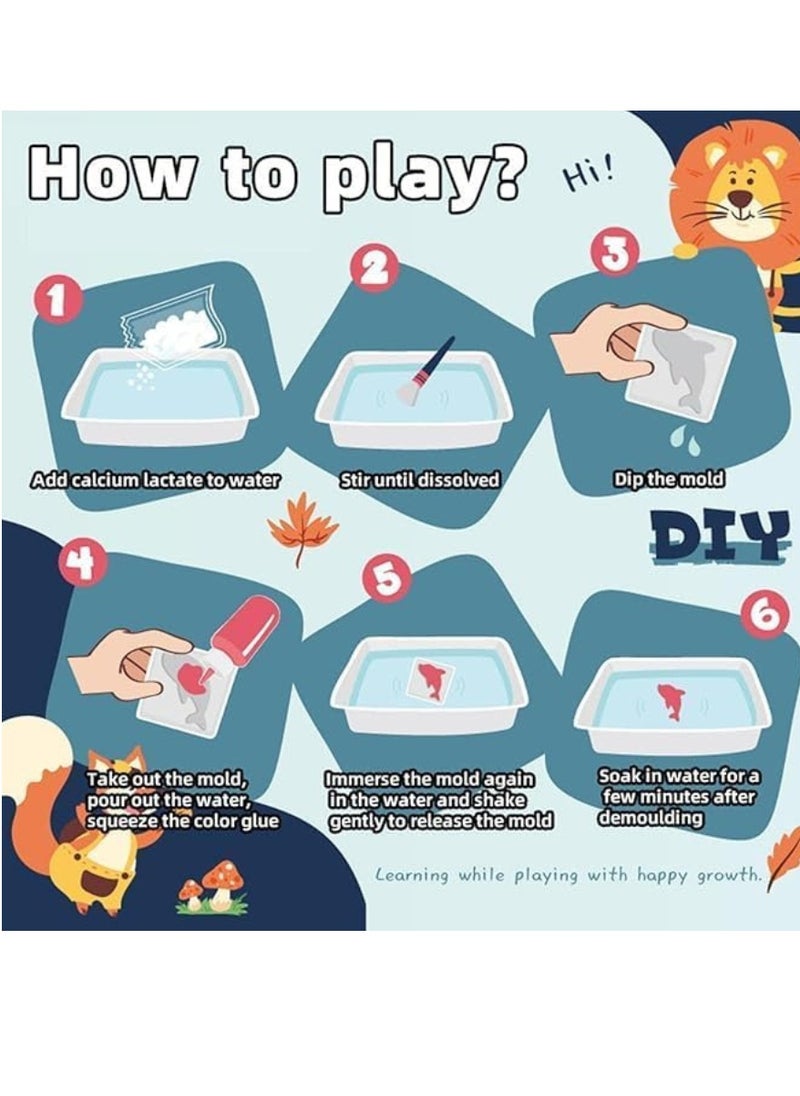 How to play? Hi!

1
Add calcium lactate to water

2
Stir until dissolved

3
Dip the mold

DIY

4
Take out the mold, pour out the water, squeeze the color glue

5
Immerse the mold again in the water and shake gently to release the mold

6
Soak in water for a few minutes after demoulding

Learning while playing with happy growth.