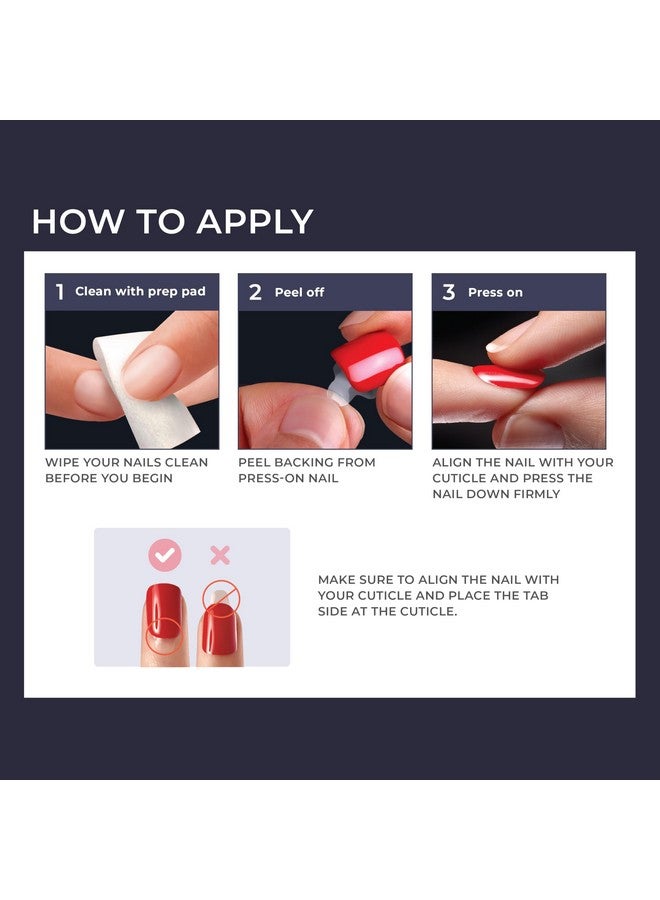 HOW TO APPLY

1 Clean with prep pad

WIPE YOUR NAILS CLEAN BEFORE YOU BEGIN

2 Peel off

PEEL BACKING FROM PRESS-ON NAIL

3 Press on

ALIGN THE NAIL WITH YOUR CUTICLE AND PRESS THE NAIL DOWN FIRMLY

MAKE SURE TO ALIGN THE NAIL WITH YOUR CUTICLE AND PLACE THE TAB SIDE AT THE CUTICLE.